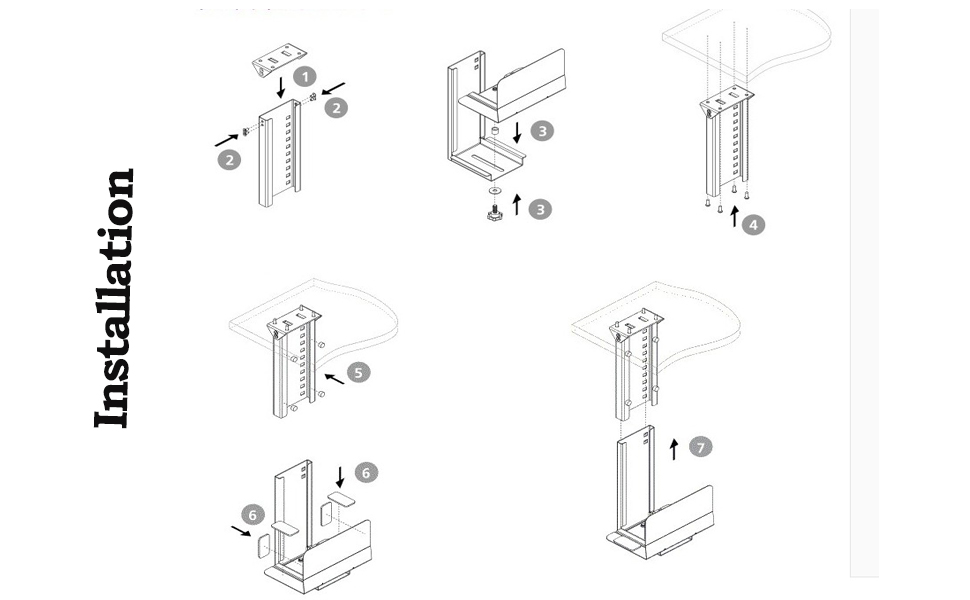 Installation

1
2
2

3
3

4

5

6
6

7