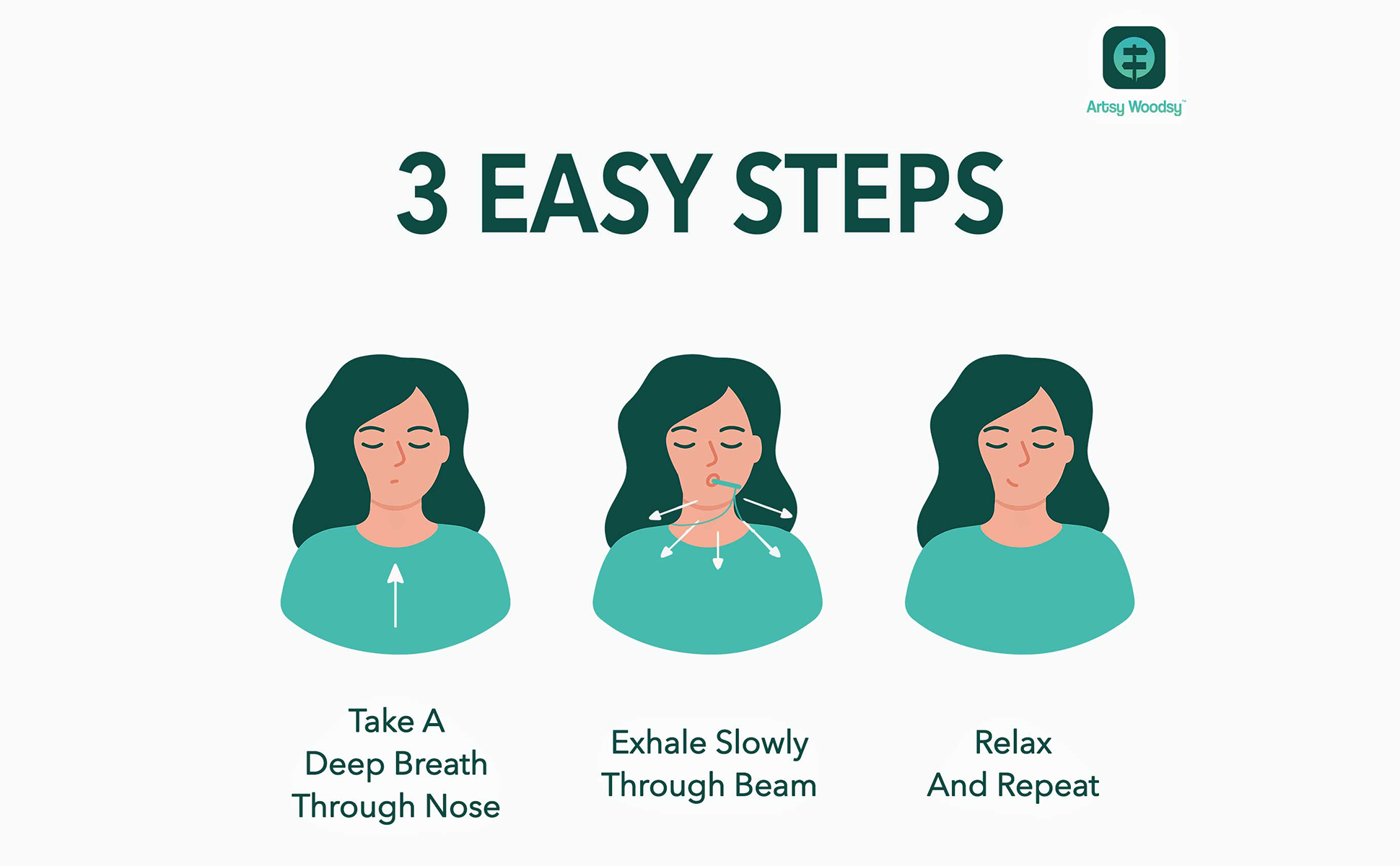 Artsy Woodsy™

3 EASY STEPS

Take A Deep Breath Through Nose

Exhale Slowly Through Beam

Relax And Repeat