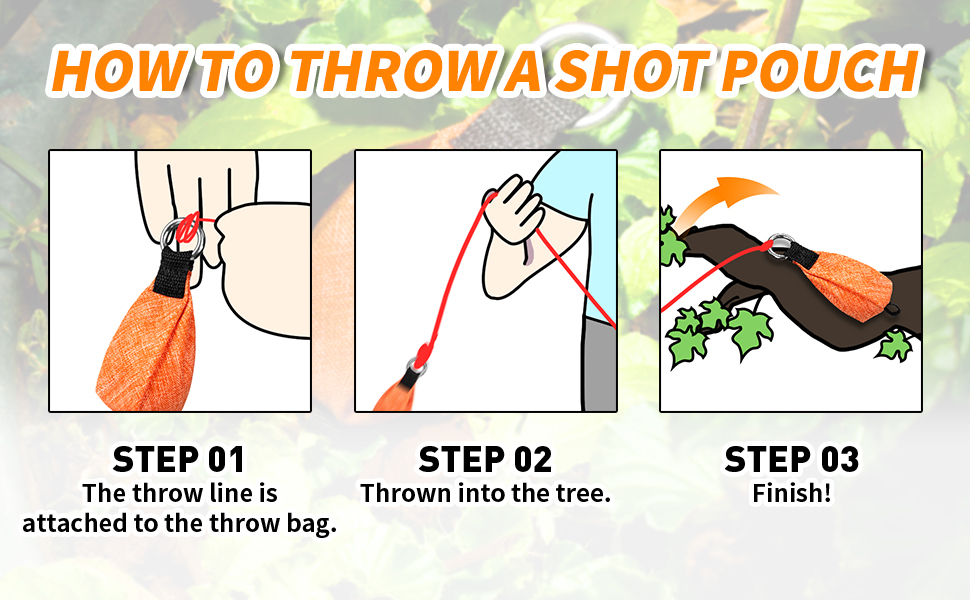 HOW TO THROW A SHOT POUCH

STEP 01
The throw line is attached to the throw bag.

STEP 02
Thrown into the tree.

STEP 03
Finish!