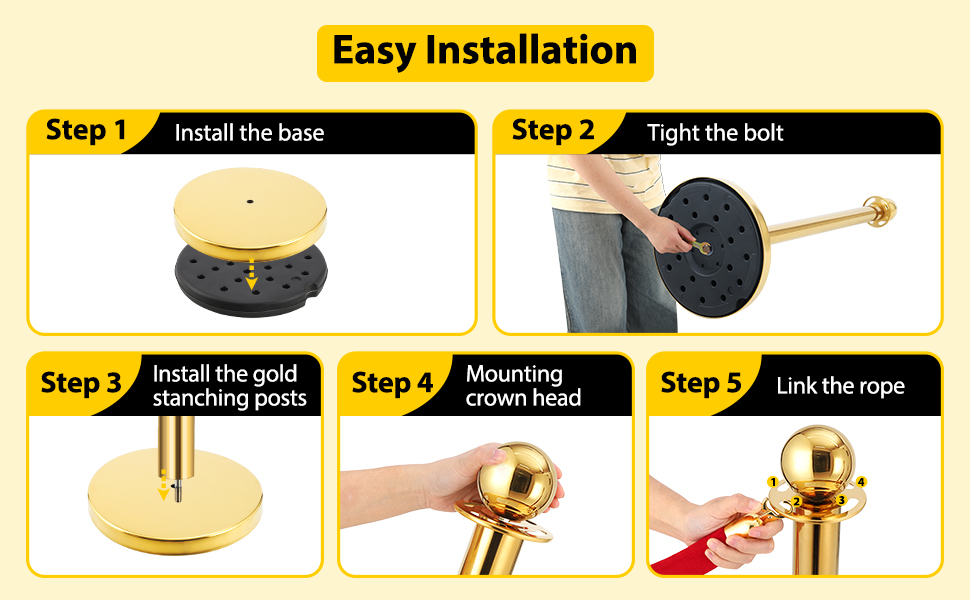 Easy Installation

Step 1 Install the base

Step 2 Tight the bolt

Step 3 Install the gold stanching posts

Step 4 Mounting crown head

Step 5 Link the rope

1
2
3
4