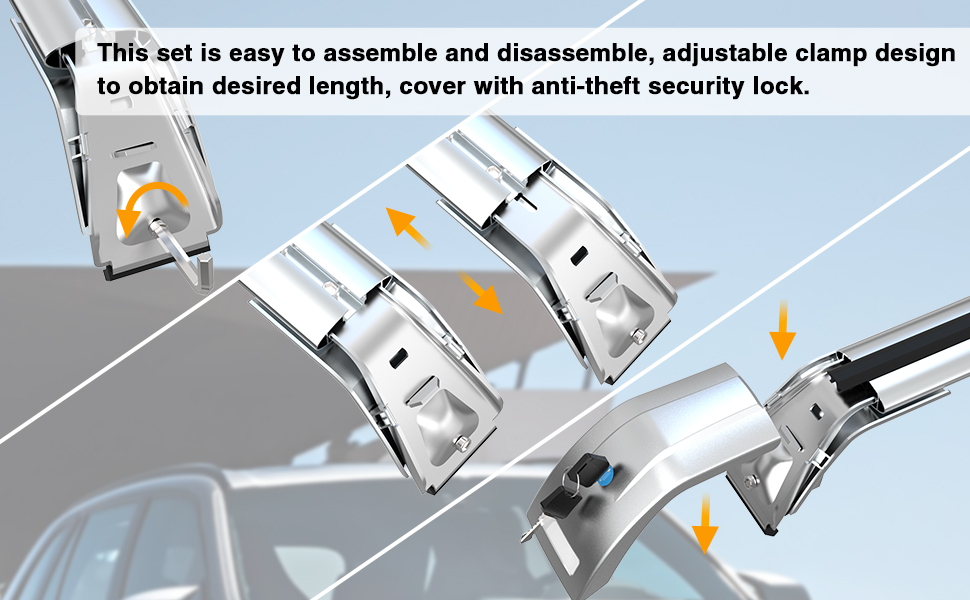 This set is easy to assemble and disassemble, adjustable clamp design to obtain desired length, cover with anti-theft security lock.