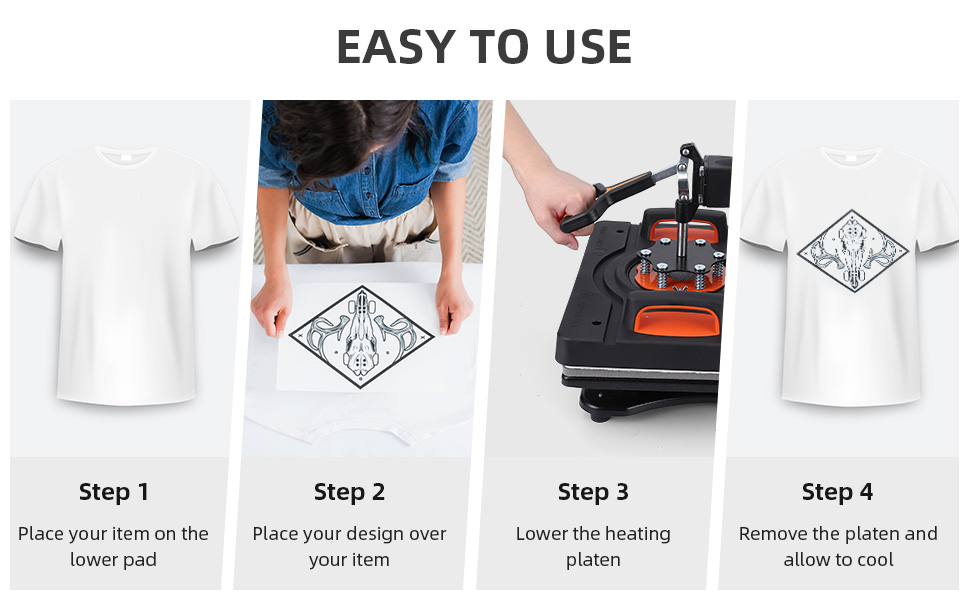 EASY TO USE

Step 1
Place your item on the lower pad

Step 2
Place your design over your item

Step 3
Lower the heating platen

Step 4
Remove the platen and allow to cool