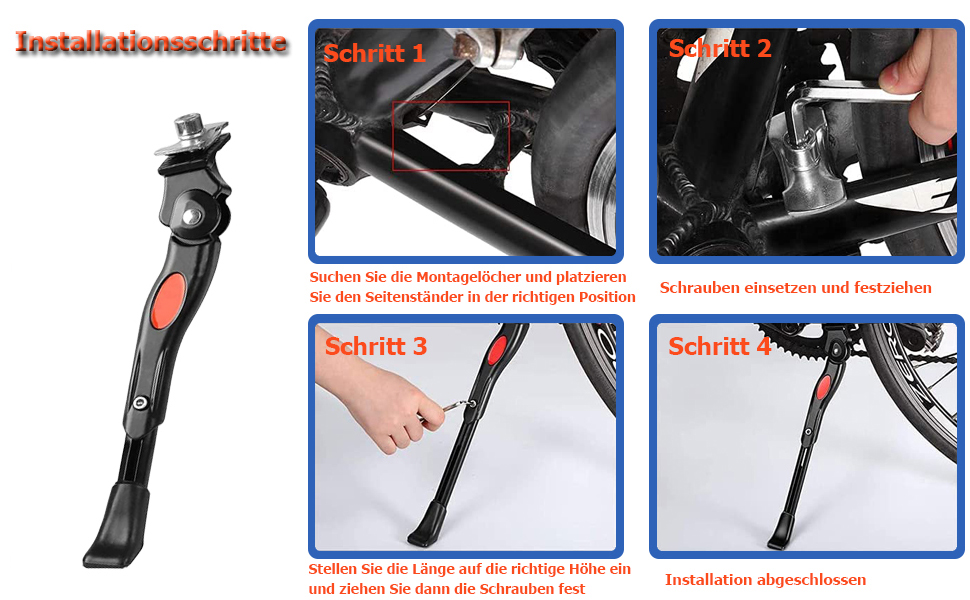 Installationsschritte

Schritt 1

Suchen Sie die Montagelöcher und platzieren Sie den Seitenständer in der richtigen Position

Schritt 2

Schrauben einsetzen und festziehen

Schritt 3

Stellen Sie die Länge auf die richtige Höhe ein und ziehen Sie dann die Schrauben fest

Schritt 4

Installation abgeschlossen