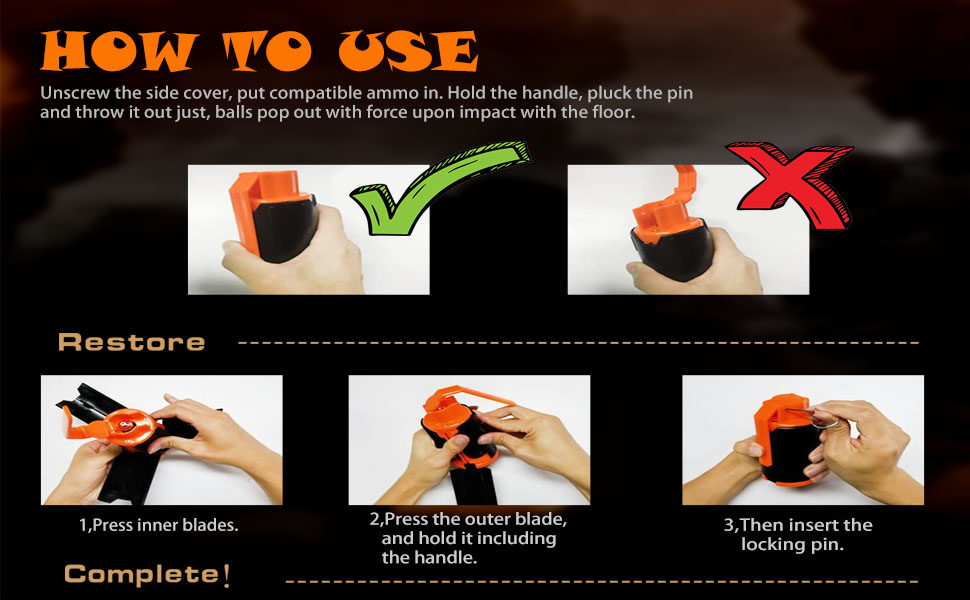 HOW TO USE

Unscrew the side cover, put compatible ammo in. Hold the handle, pluck the pin and throw it out just, balls pop out with force upon impact with the floor.

Restore

1,Press inner blades.

2,Press the outer blade, and hold it including the handle.

3,Then insert the locking pin.

Complete!