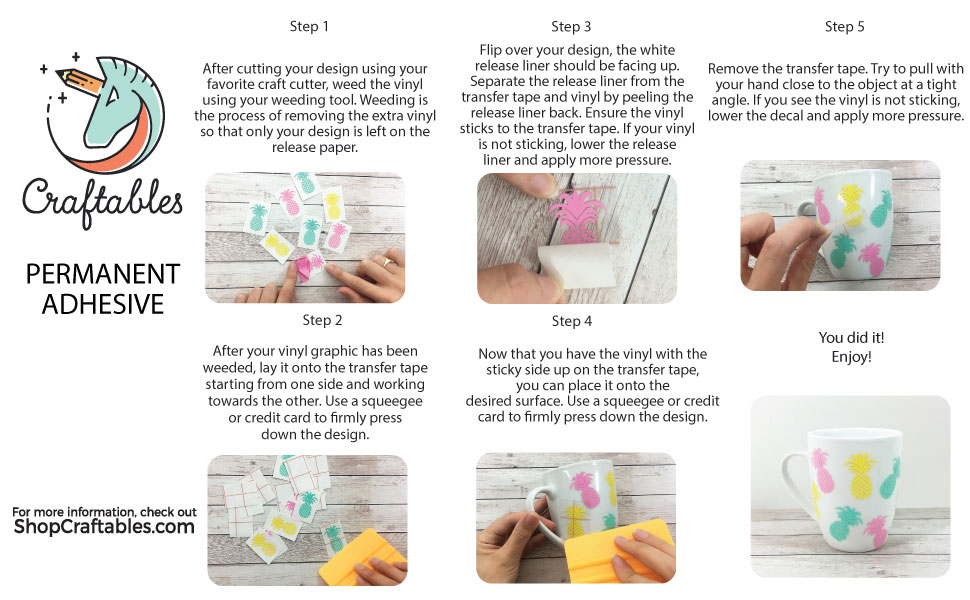 Craftables

PERMANENT ADHESIVE

For more information, check out
ShopCraftables.com

Step 1

After cutting your design using your favorite craft cutter, weed the vinyl using your weeding tool. Weeding is the process of removing the extra vinyl so that only your design is left on the release paper.

Step 2

After your vinyl graphic has been weeded, lay it onto the transfer tape starting from one side and working towards the other. Use a squeegee or credit card to firmly press down the design.

Step 3

Flip over your design, the white release liner should be facing up. Separate the release liner from the transfer tape and vinyl by peeling the release liner back. Ensure the vinyl sticks to the transfer tape. If your vinyl is not sticking, lower the release liner and apply more pressure.

Step 4

Now that you have the vinyl with the sticky side up on the transfer tape, you can place it onto the desired surface. Use a squeegee or credit card to firmly press down the design.

Step 5

Remove the transfer tape. Try to pull with your hand close to the object at a tight angle. If you see the vinyl is not sticking, lower the decal and apply more pressure.

You did it!
Enjoy!