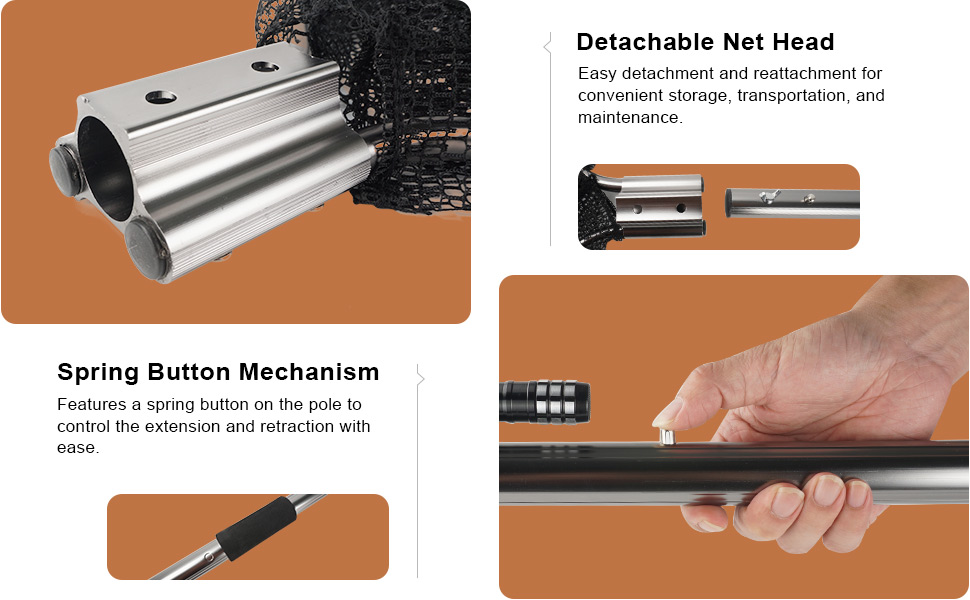 Detachable Net Head

Easy detachment and reattachment for convenient storage, transportation, and maintenance.

Spring Button Mechanism

Features a spring button on the pole to control the extension and retraction with ease.