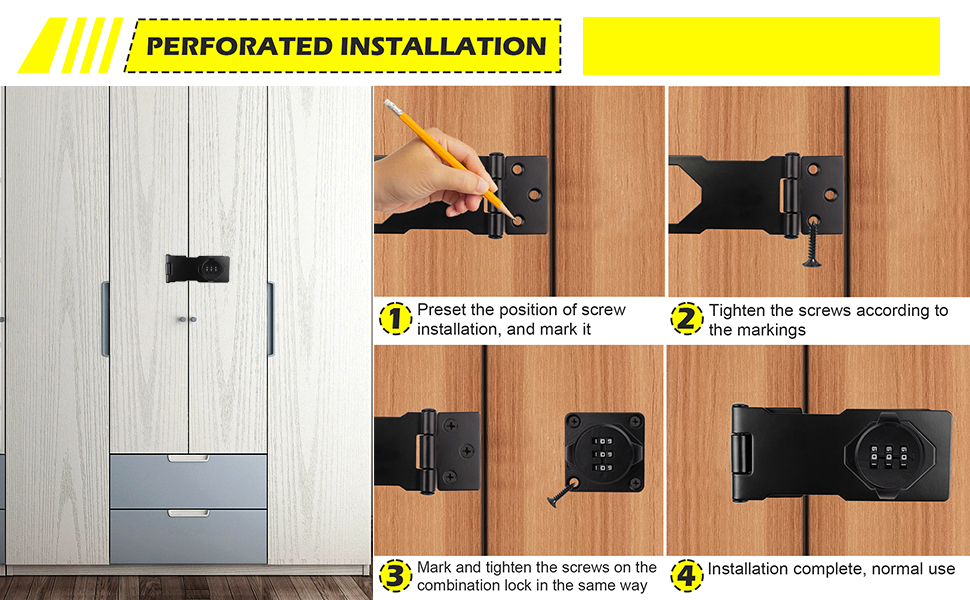 PERFORATED INSTALLATION

1 Preset the position of screw installation, and mark it

2 Tighten the screws according to the markings

3 Mark and tighten the screws on the combination lock in the same way

4 Installation complete, normal use