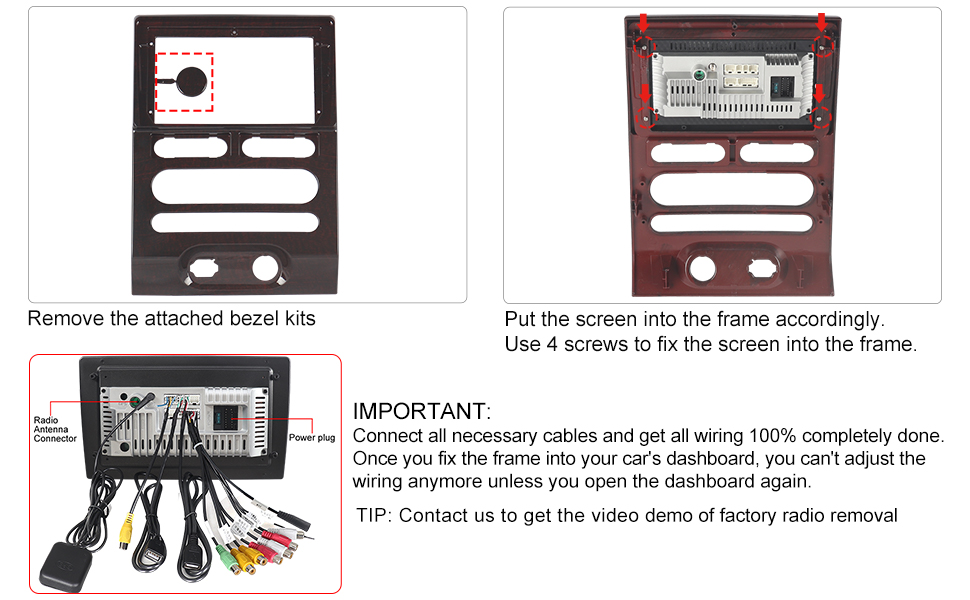 Remove the attached bezel kits

Put the screen into the frame accordingly.
Use 4 screws to fix the screen into the frame.

Radio Antenna Connector

Power plug

IMPORTANT:
Connect all necessary cables and get all wiring 100% completely done. Once you fix the frame into your car's dashboard, you can't adjust the wiring anymore unless you open the dashboard again.

TIP: Contact us to get the video demo of factory radio removal