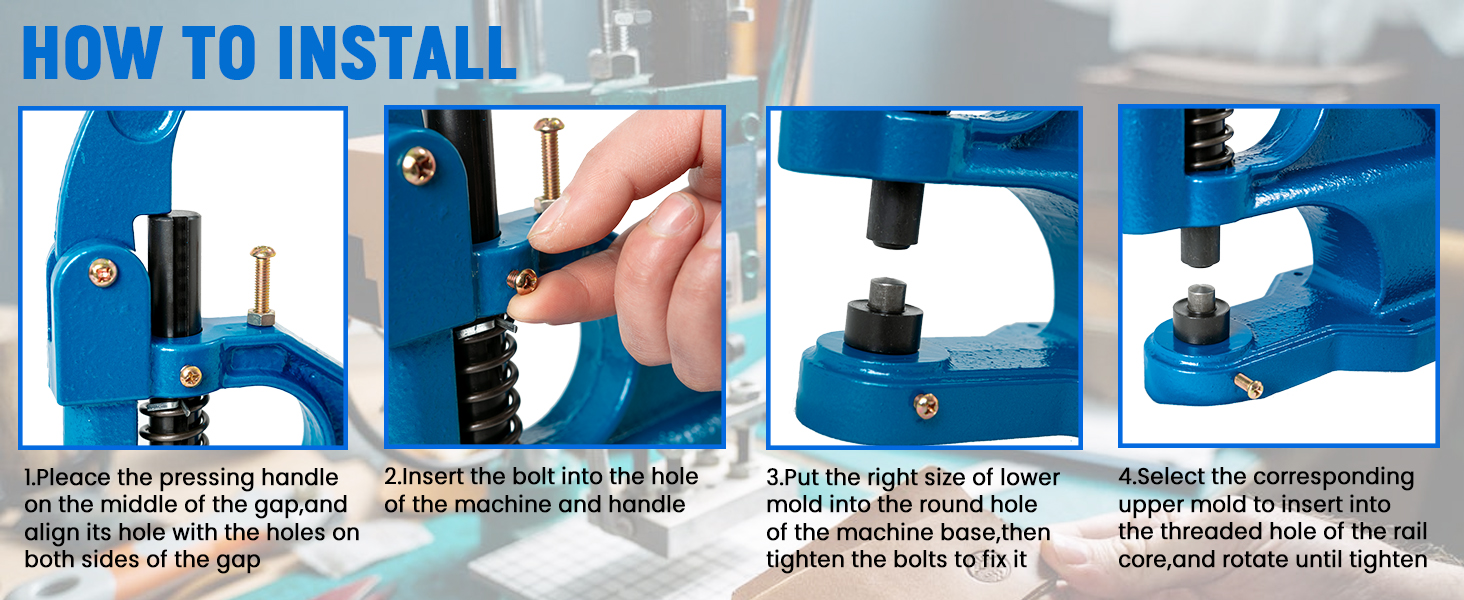 HOW TO INSTALL

1.Pleace the pressing handle on the middle of the gap,and align its hole with the holes on both sides of the gap

2.Insert the bolt into the hole of the machine and handle

3.Put the right size of lower mold into the round hole of the machine base,then tighten the bolts to fix it

4.Select the corresponding upper mold to insert into the threaded hole of the rail core,and rotate until tighten