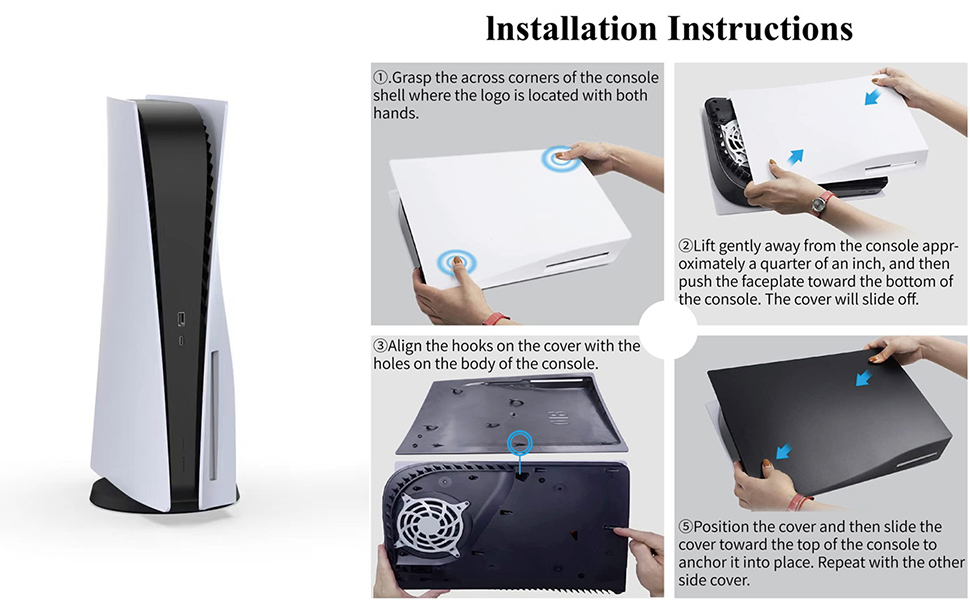 Installation Instructions

①.Grasp the across corners of the console shell where the logo is located with both hands.

②Lift gently away from the console approximately a quarter of an inch, and then push the faceplate toward the bottom of the console. The cover will slide off.

③Align the hooks on the cover with the holes on the body of the console.

⑤Position the cover and then slide the cover toward the top of the console to anchor it into place. Repeat with the other side cover.