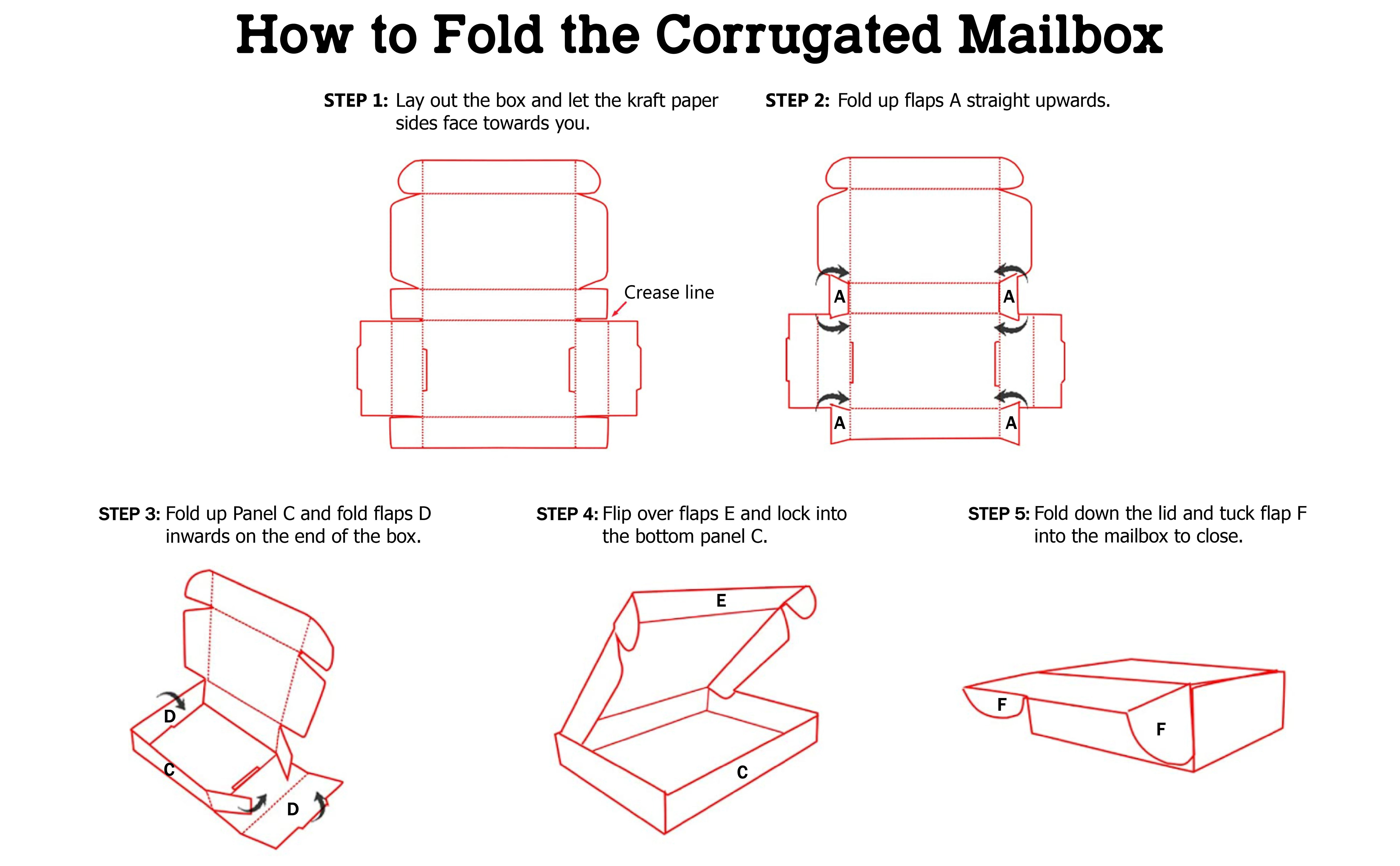 How to Fold the Corrugated Mailbox

STEP 1: Lay out the box and let the kraft paper sides face towards you.

Crease line

STEP 2: Fold up flaps A straight upwards.

A
A
A
A

STEP 3: Fold up Panel C and fold flaps D inwards on the end of the box.

D
C
D

STEP 4: Flip over flaps E and lock into the bottom panel C.

E
C

STEP 5: Fold down the lid and tuck flap F into the mailbox to close.

F
F