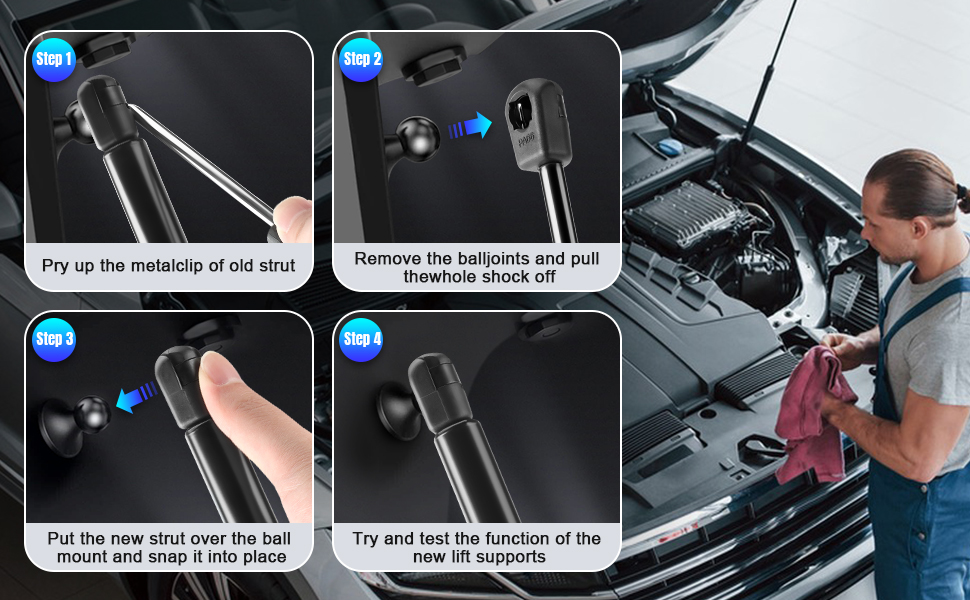 Step 1

Pry up the metalclip of old strut

Step 2

Remove the balljoints and pull thewhole shock off

Step 3

Put the new strut over the ball mount and snap it into place

Step 4

Try and test the function of the new lift supports