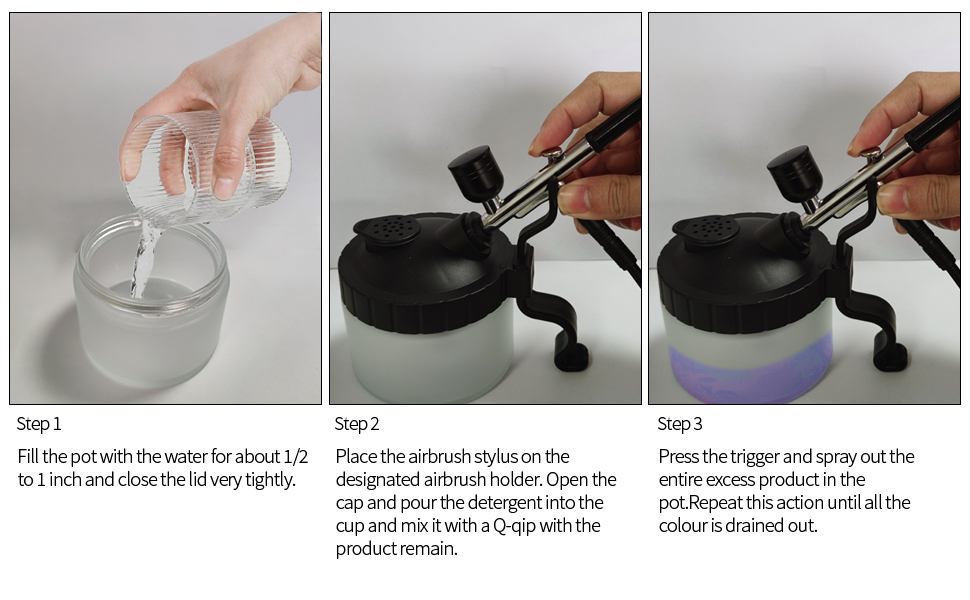 Step 1

Fill the pot with the water for about 1/2 to 1 inch and close the lid very tightly.

Step 2

Place the airbrush stylus on the designated airbrush holder. Open the cap and pour the detergent into the cup and mix it with a Q-qip with the product remain.

Step 3

Press the trigger and spray out the entire excess product in the pot.Repeat this action until all the colour is drained out.