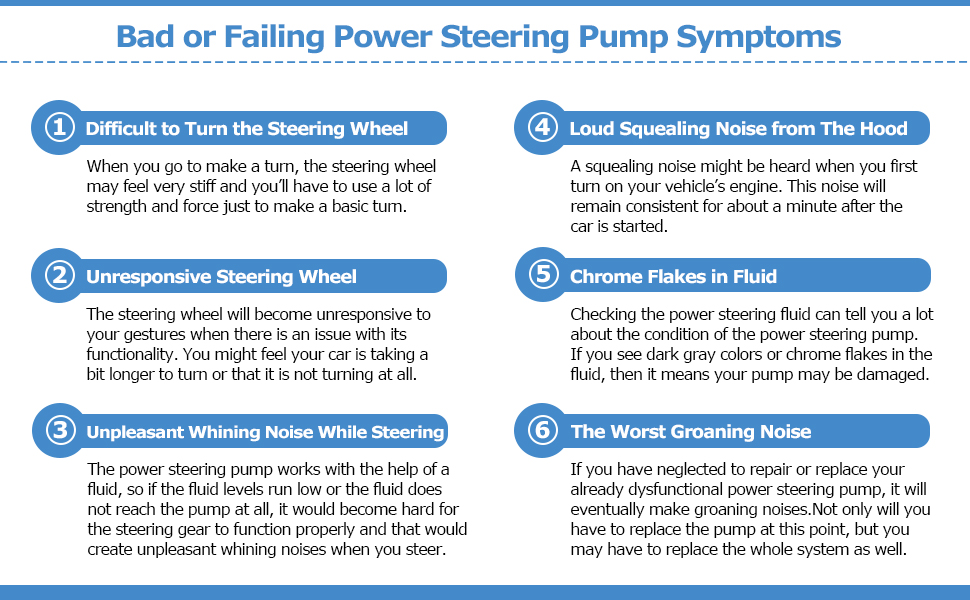 Bad or Failing Power Steering Pump Symptoms

1 Difficult to Turn the Steering Wheel

When you go to make a turn, the steering wheel may feel very stiff and you'll have to use a lot of strength and force just to make a basic turn.

2 Unresponsive Steering Wheel

The steering wheel will become unresponsive to your gestures when there is an issue with its functionality. You might feel your car is taking a bit longer to turn or that it is not turning at all.

3 Unpleasant Whining Noise While Steering

The power steering pump works with the help of a fluid, so if the fluid levels run low or the fluid does not reach the pump at all, it would become hard for the steering gear to function properly and that would create unpleasant whining noises when you steer.

4 Loud Squealing Noise from The Hood

A squealing noise might be heard when you first turn on your vehicle's engine. This noise will remain consistent for about a minute after the car is started.

5 Chrome Flakes in Fluid

Checking the power steering fluid can tell you a lot about the condition of the power steering pump. If you see dark gray colors or chrome flakes in the fluid, then it means your pump may be damaged.

6 The Worst Groaning Noise

If you have neglected to repair or replace your already dysfunctional power steering pump, it will eventually make groaning noises.Not only will you have to replace the pump at this point, but you may have to replace the whole system as well.