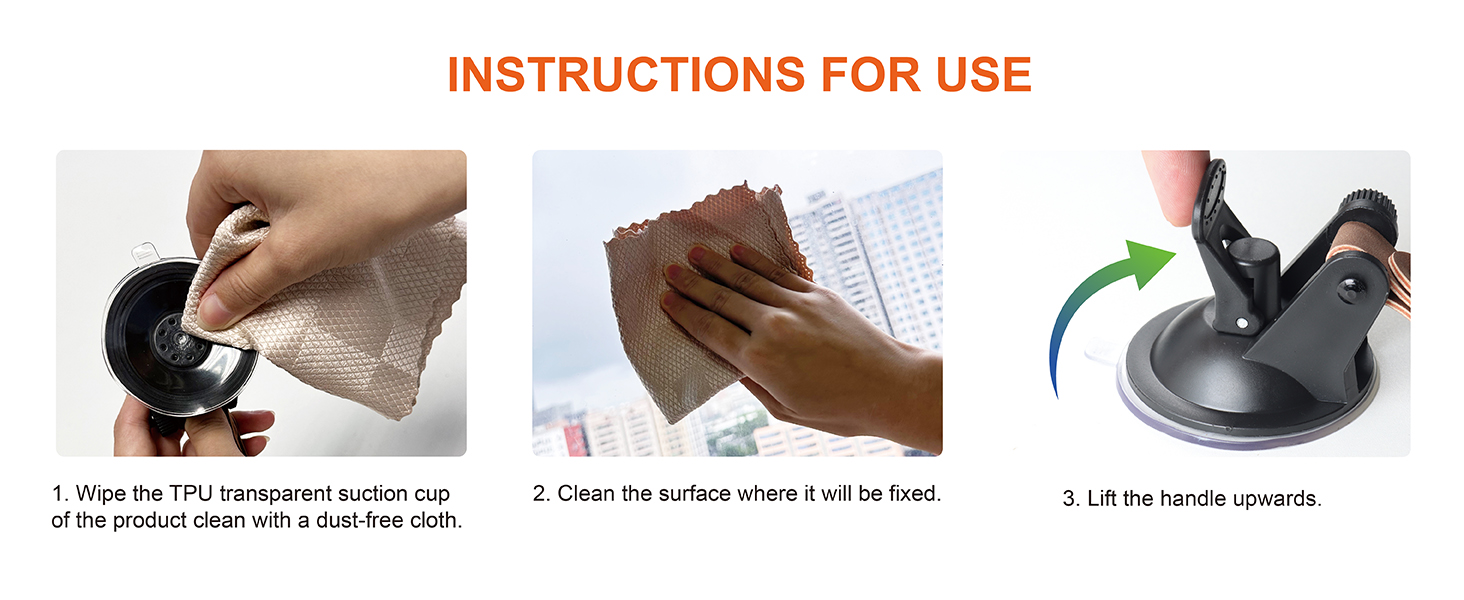 INSTRUCTIONS FOR USE

1. Wipe the TPU transparent suction cup of the product clean with a dust-free cloth.

2. Clean the surface where it will be fixed.

3. Lift the handle upwards.