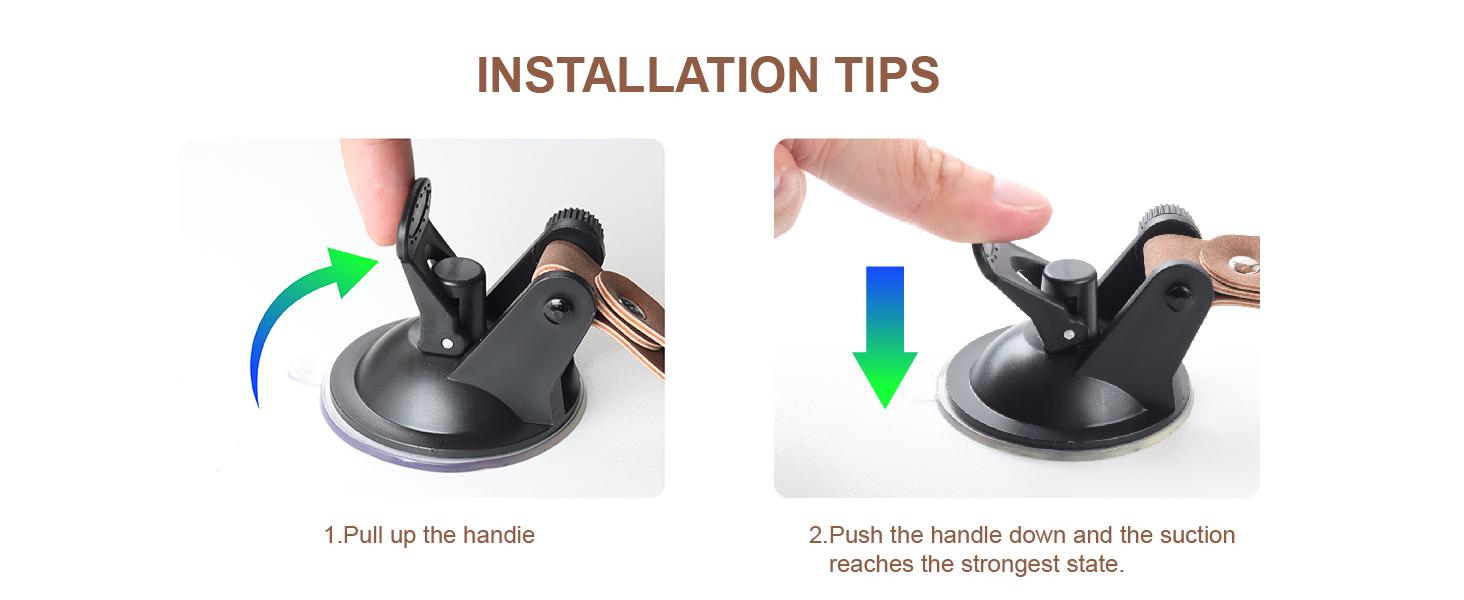 INSTALLATION TIPS

1.Pull up the handie

2.Push the handle down and the suction reaches the strongest state.