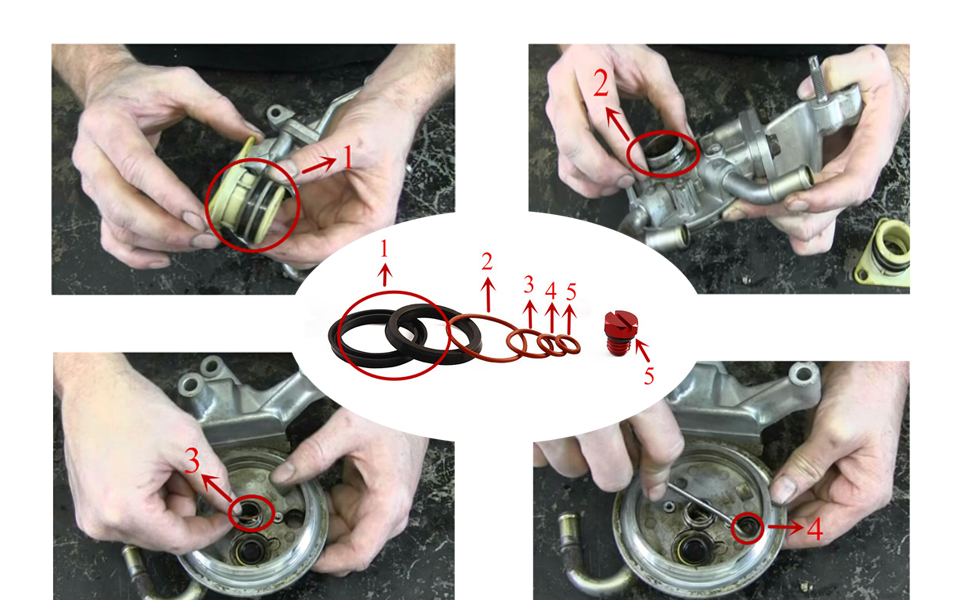 1
2
1
2
3
4
5
5
3
4