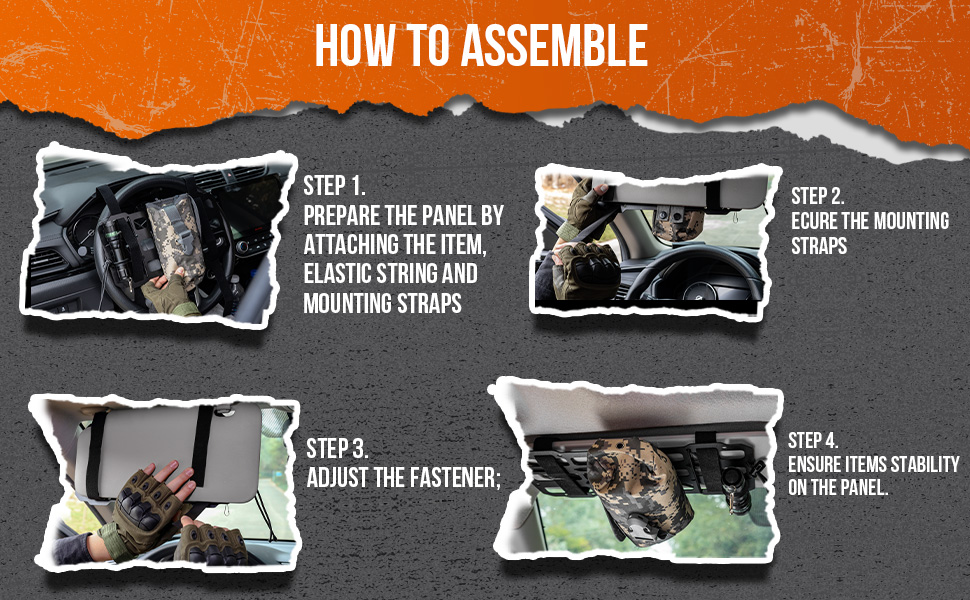 HOW TO ASSEMBLE

STEP 1.
PREPARE THE PANEL BY ATTACHING THE ITEM, ELASTIC STRING AND MOUNTING STRAPS

STEP 2.
ECURE THE MOUNTING STRAPS

STEP 3.
ADJUST THE FASTENER;

STEP 4.
ENSURE ITEMS STABILITY ON THE PANEL.