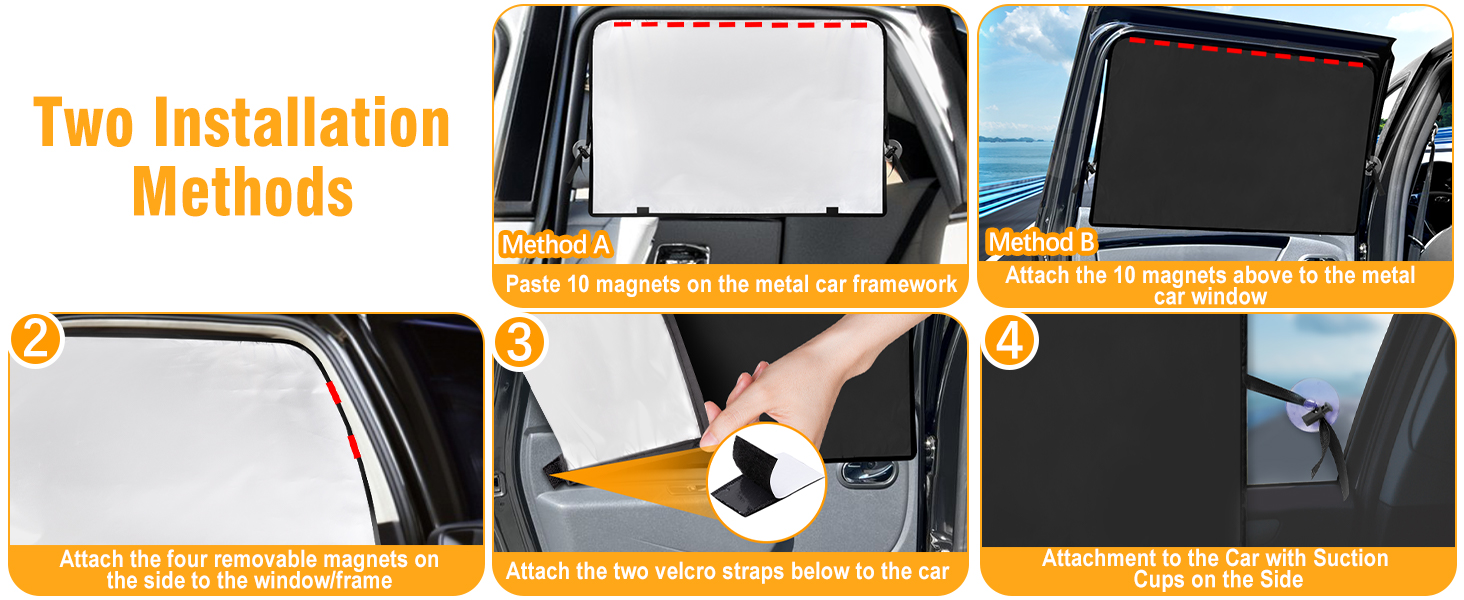 Two Installation Methods

Method A

Paste 10 magnets on the metal car framework

Method B

Attach the 10 magnets above to the metal car window

2

Attach the four removable magnets on the side to the window/frame

3

Attach the two velcro straps below to the car

4

Attachment to the Car with Suction Cups on the Side