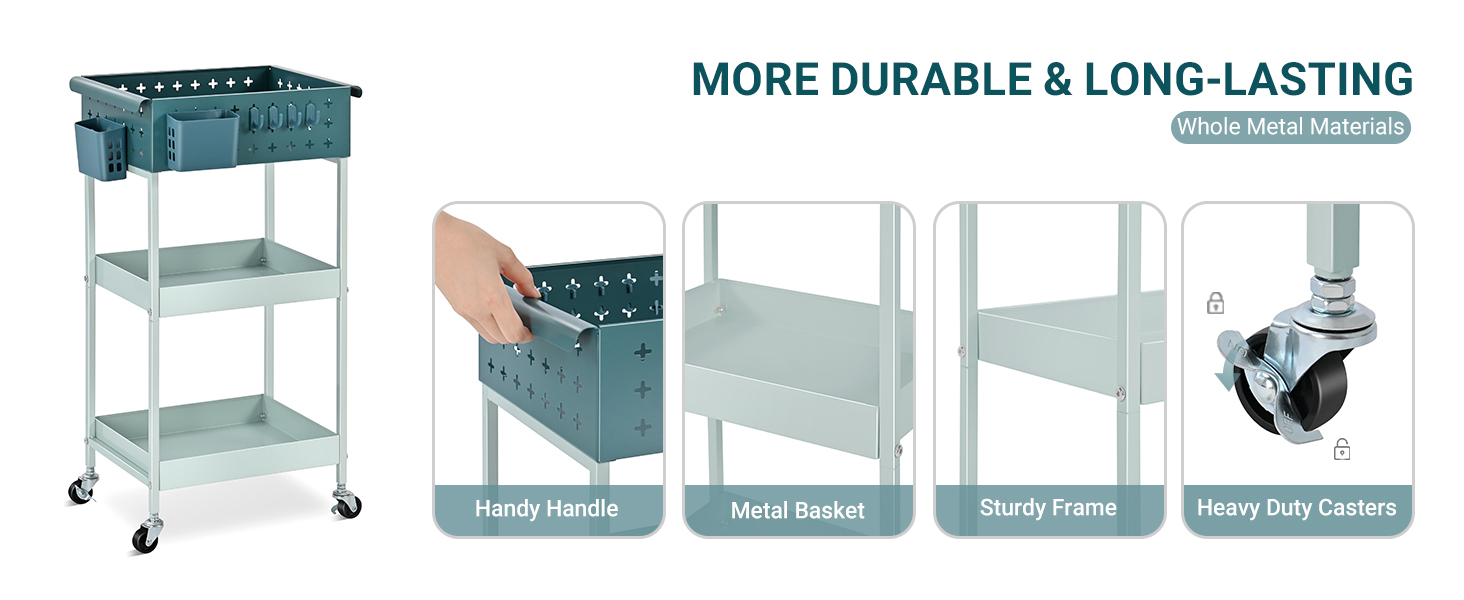 MORE DURABLE & LONG-LASTING

Whole Metal Materials

Handy Handle

Metal Basket

Sturdy Frame

Heavy Duty Casters