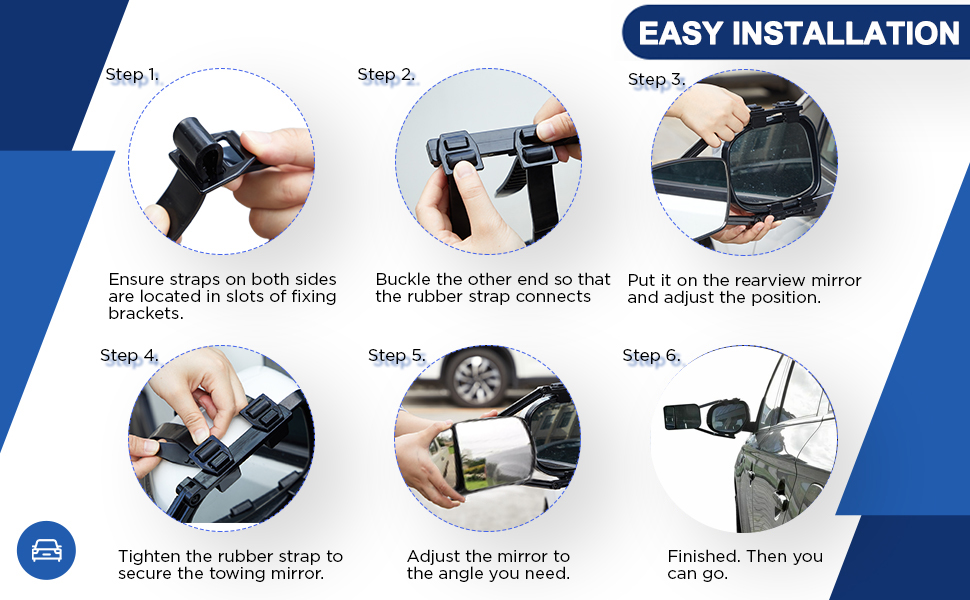 EASY INSTALLATION

Step 1.

Ensure straps on both sides are located in slots of fixing brackets.

Step 2.

Buckle the other end so that the rubber strap connects

Step 3.

Put it on the rearview mirror and adjust the position.

Step 4.

Tighten the rubber strap to secure the towing mirror.

Step 5.

Adjust the mirror to the angle you need.

Step 6.

Finished. Then you can go.