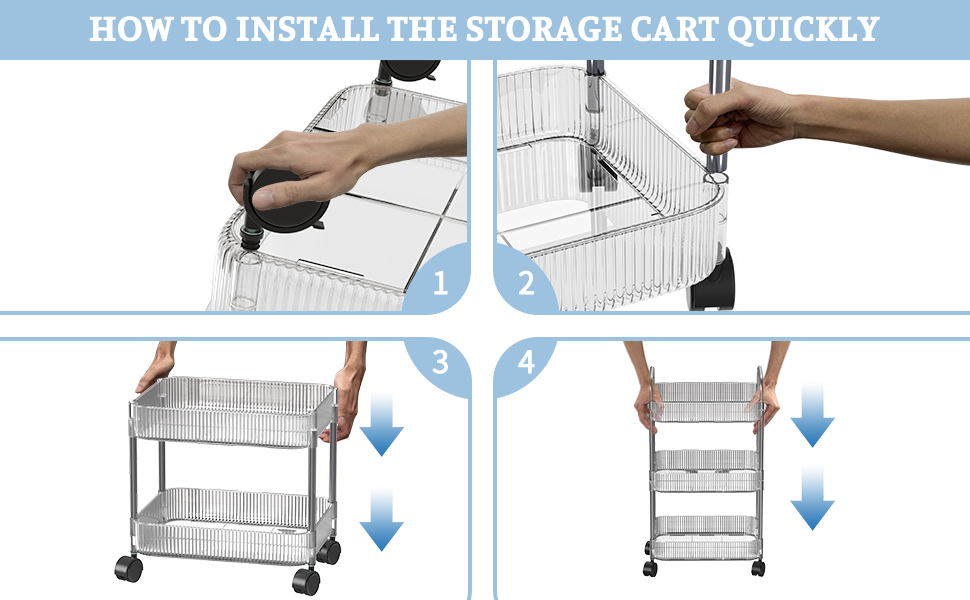 HOW TO INSTALL THE STORAGE CART QUICKLY

1

2

3

4