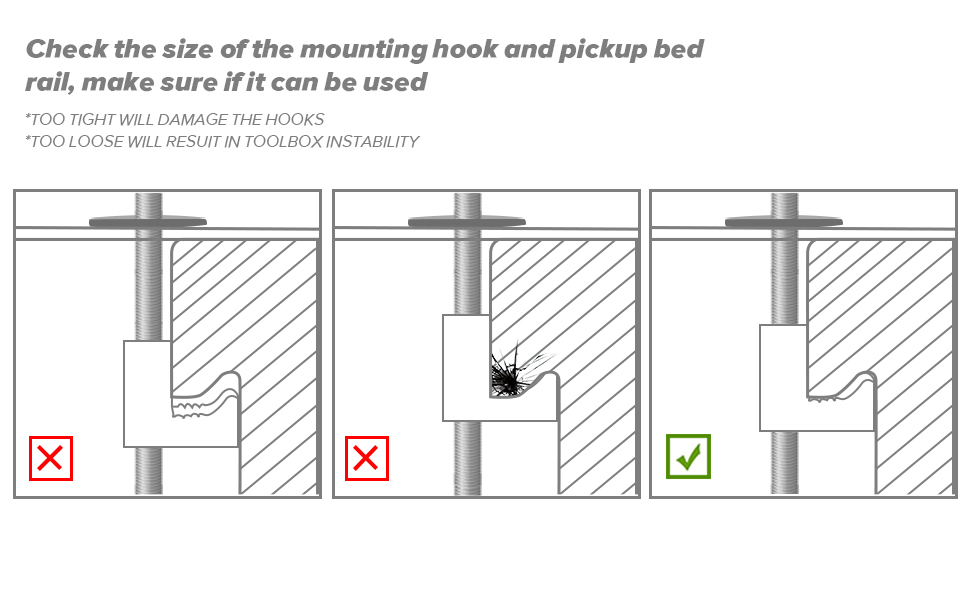 Check the size of the mounting hook and pickup bed rail, make sure if it can be used

*TOO TIGHT WILL DAMAGE THE HOOKS
*TOO LOOSE WILL RESUIT IN TOOLBOX INSTABILITY