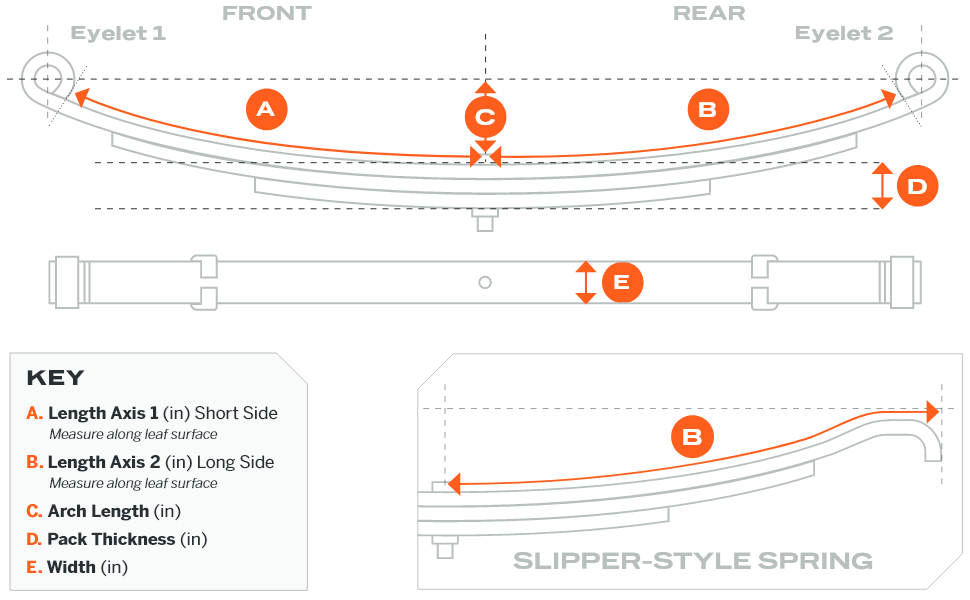 FRONT

REAR

Eyelet 1

Eyelet 2

A

C

B

D

E

KEY

A. Length Axis 1 (in) Short Side
Measure along leaf surface

B. Length Axis 2 (in) Long Side
Measure along leaf surface

C. Arch Length (in)

D. Pack Thickness (in)

E. Width (in)

B

SLIPPER-STYLE SPRING