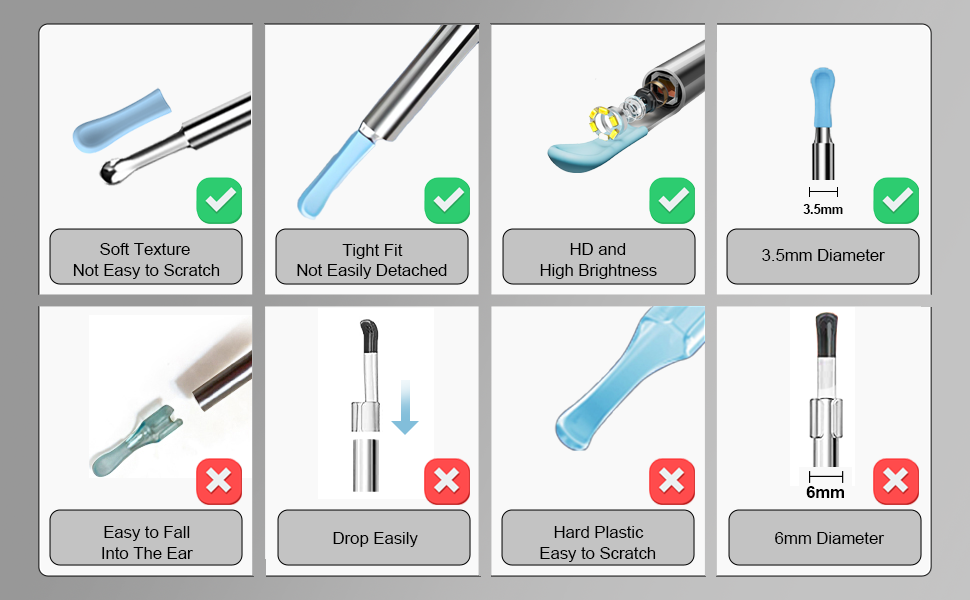 Soft Texture
Not Easy to Scratch

Tight Fit
Not Easily Detached

HD and
High Brightness

3.5mm

3.5mm Diameter

Easy to Fall
Into The Ear

Drop Easily

Hard Plastic
Easy to Scratch

6mm

6mm Diameter