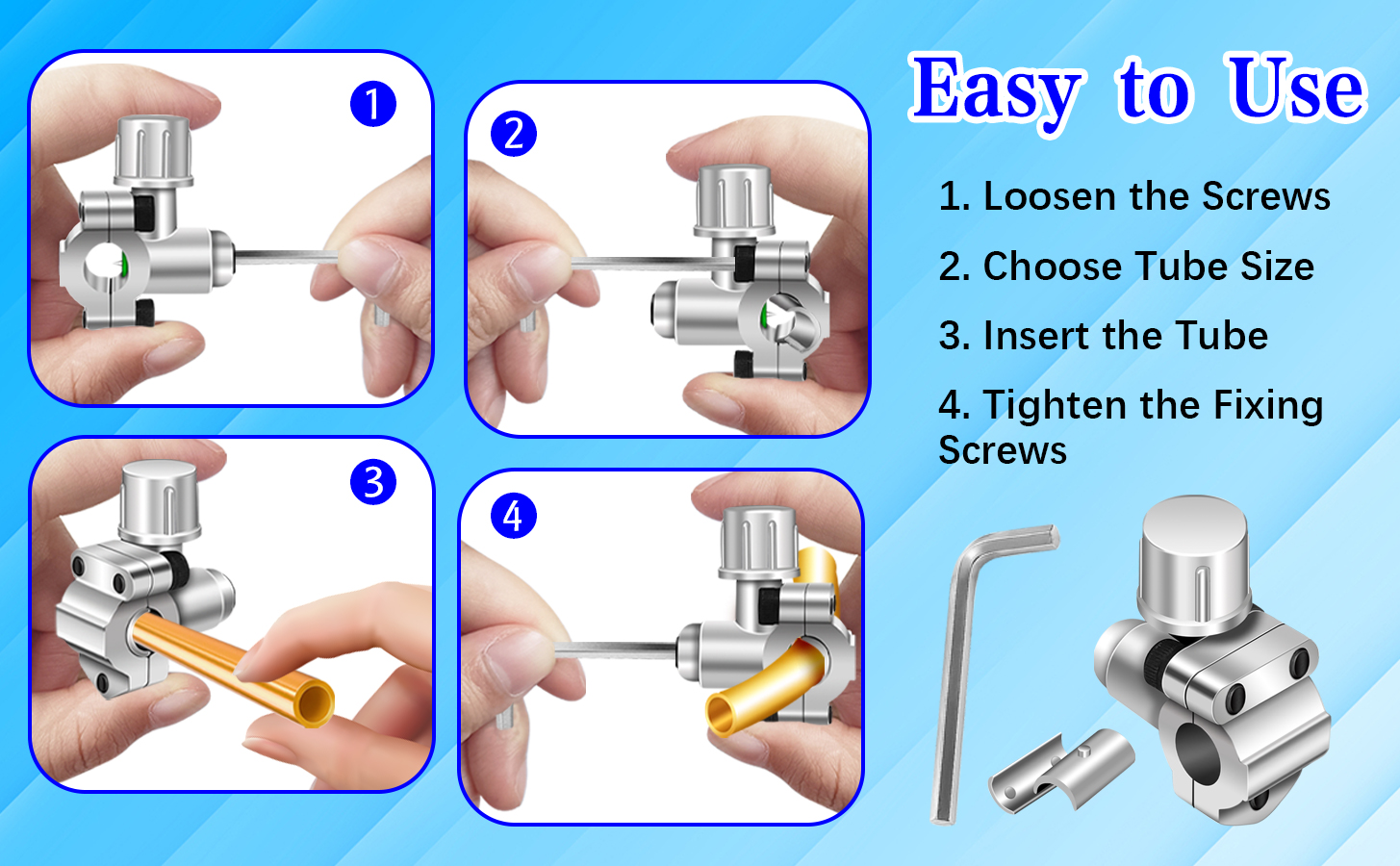 1

2

3

4

Easy to Use

1. Loosen the Screws

2. Choose Tube Size

3. Insert the Tube

4. Tighten the Fixing Screws