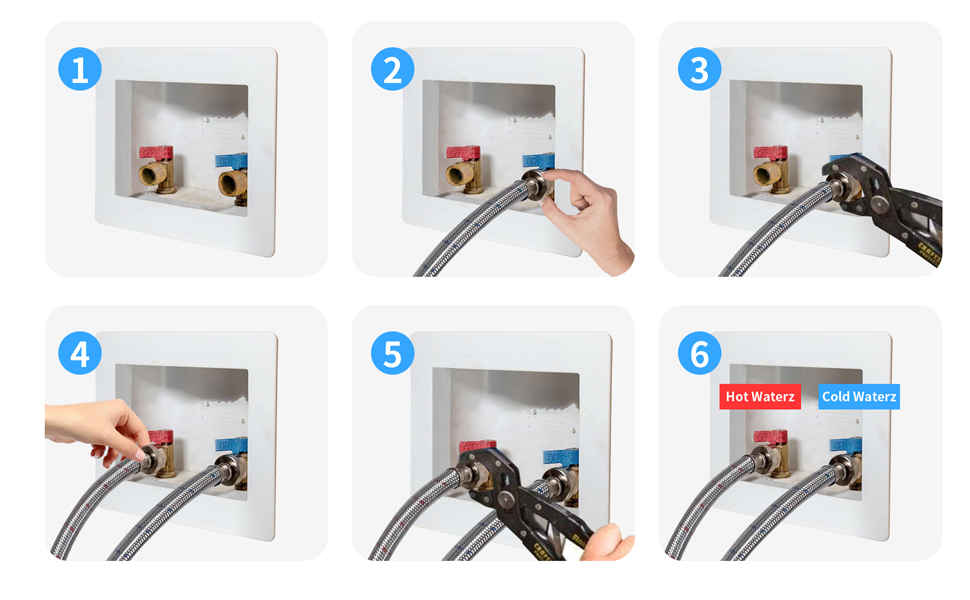 1

2

3

4

5

6

Hot Waterz

Cold Waterz