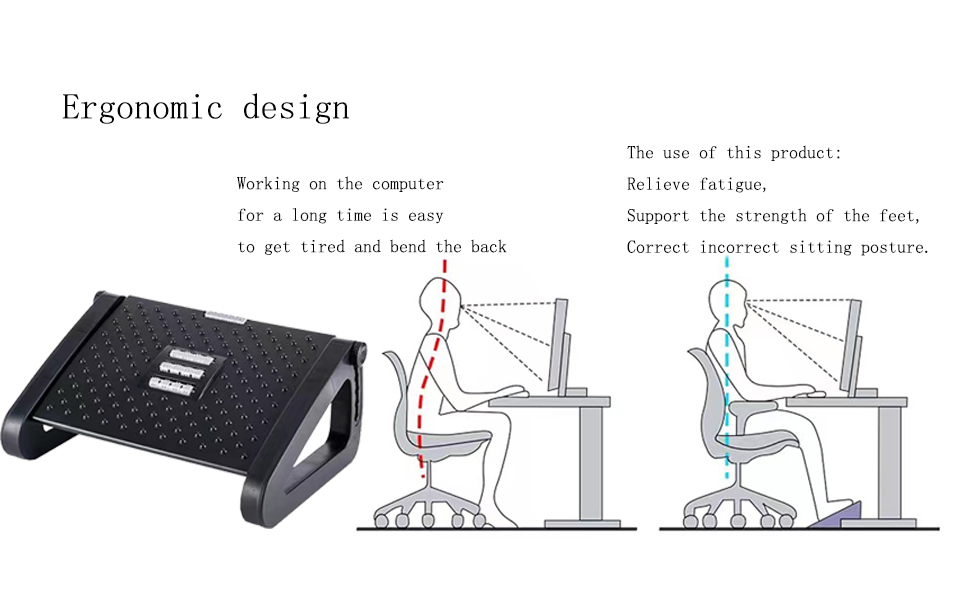 Ergonomic design

Working on the computer for a long time is easy to get tired and bend the back

The use of this product:
Relieve fatigue,
Support the strength of the feet,
Correct incorrect sitting posture.