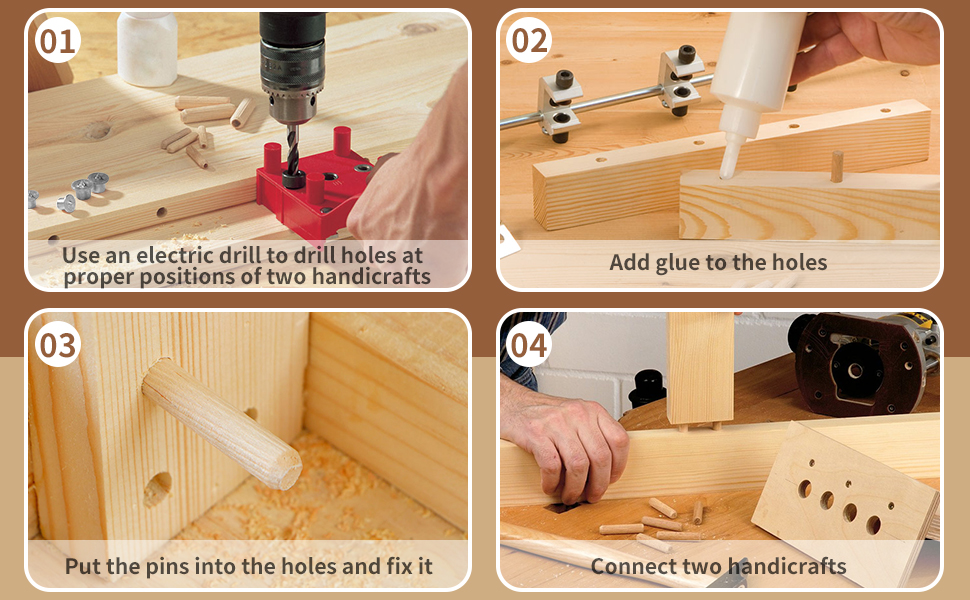 01

Use an electric drill to drill holes at proper positions of two handicrafts

02

Add glue to the holes

03

Put the pins into the holes and fix it

04

Connect two handicrafts