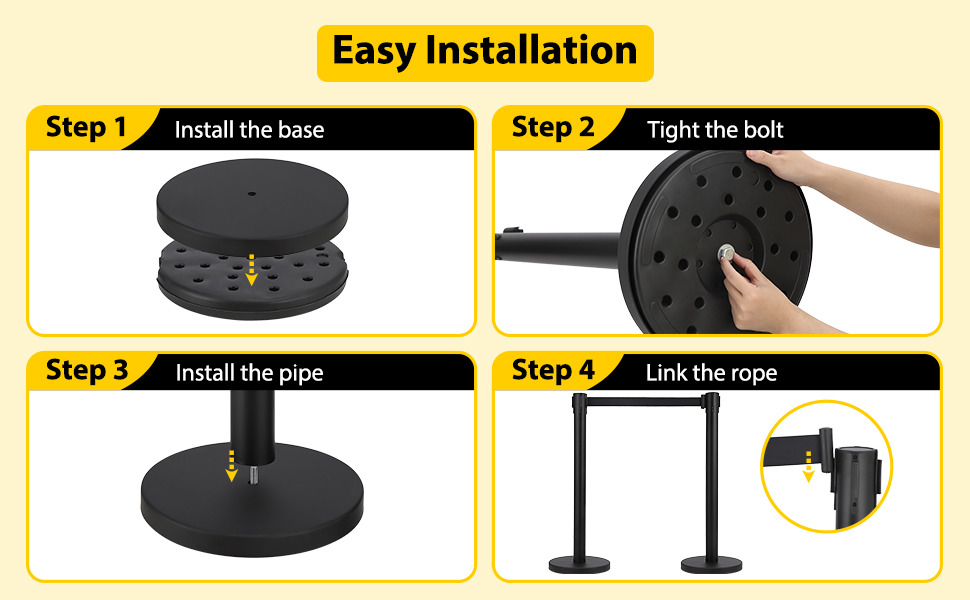 Easy Installation

Step 1 Install the base

Step 2 Tight the bolt

Step 3 Install the pipe

Step 4 Link the rope