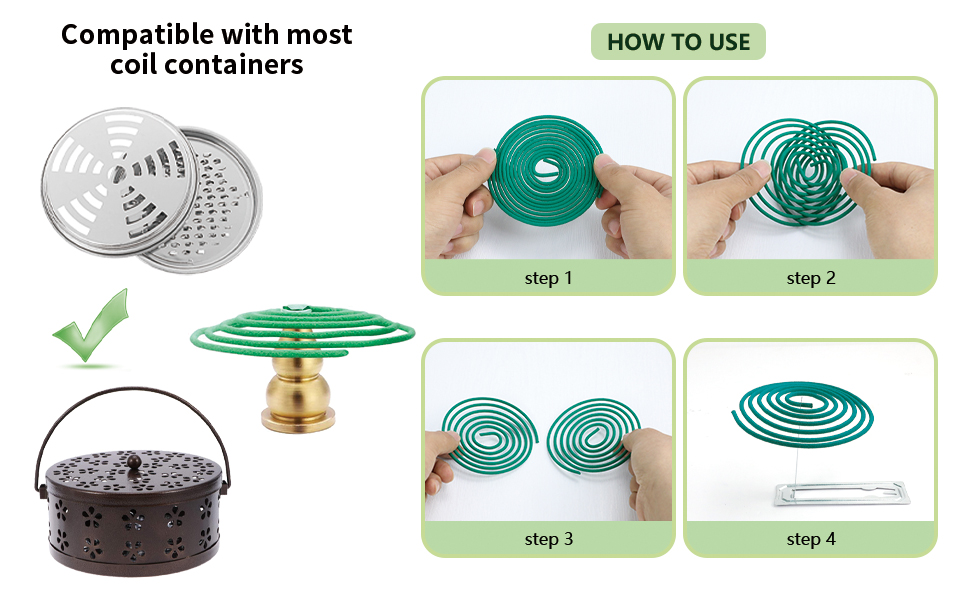 Compatible with most coil containers

HOW TO USE

step 1

step 2

step 3

step 4