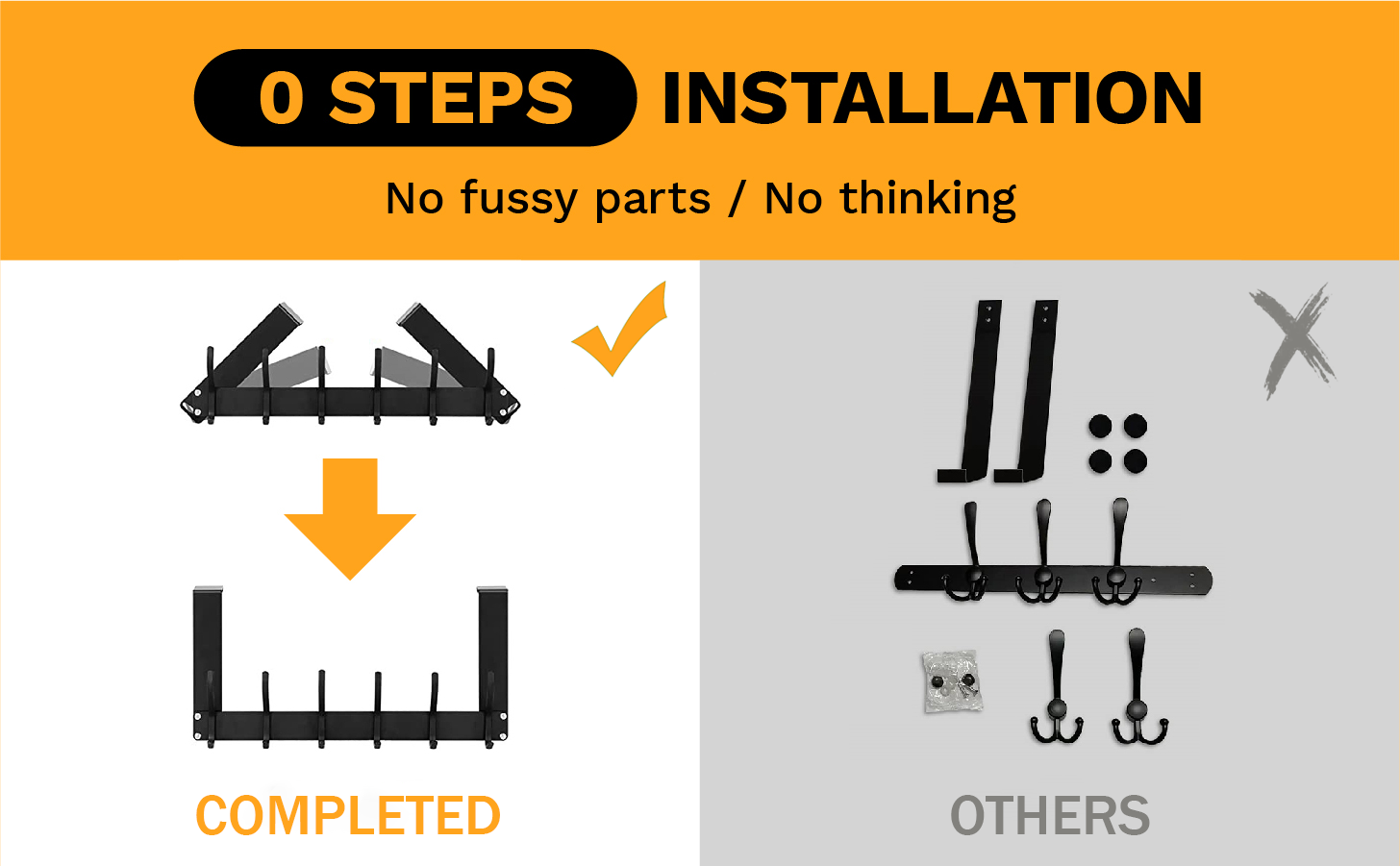 0 STEPS INSTALLATION

No fussy parts / No thinking

COMPLETED

OTHERS