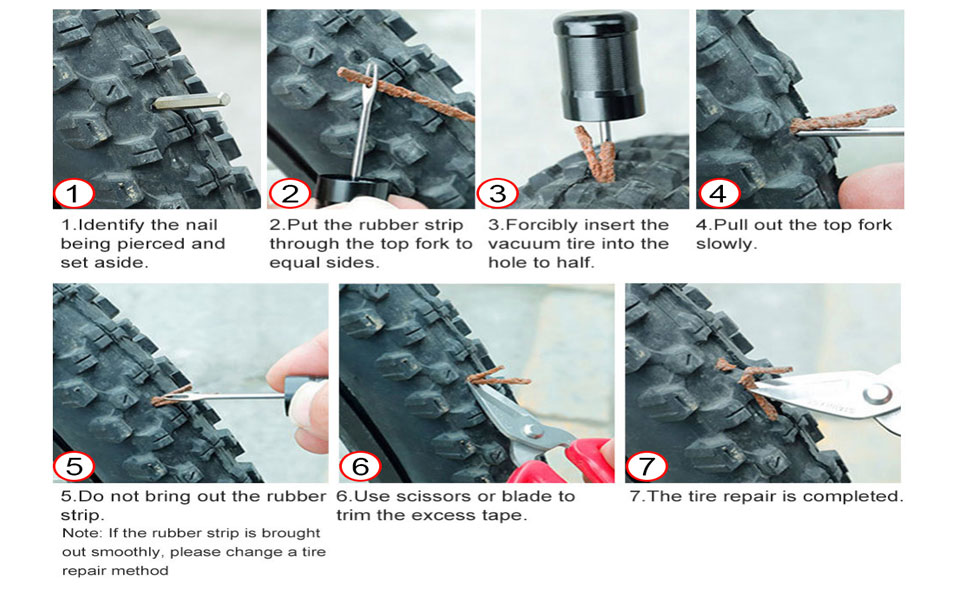 1

1.Identify the nail being pierced and set aside.

2

2.Put the rubber strip through the top fork to equal sides.

3

3.Forcibly insert the vacuum tire into the hole to half.

4

4.Pull out the top fork slowly.

5

5.Do not bring out the rubber strip.

Note: If the rubber strip is brought out smoothly, please change a tire repair method

6

6.Use scissors or blade to trim the excess tape.

7

7.The tire repair is completed.