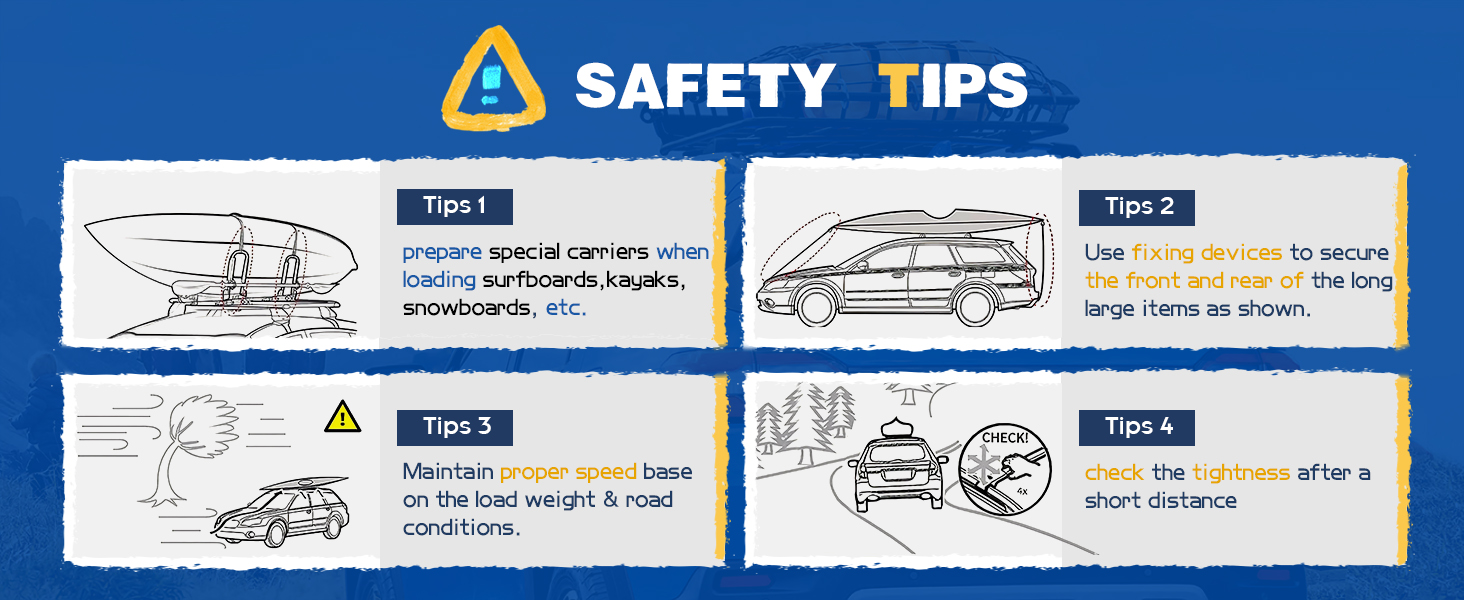 SAFETY TIPS

Tips 1

prepare special carriers when loading surfboards,kayaks, snowboards, etc.

Tips 2

Use fixing devices to secure the front and rear of the long large items as shown.

Tips 3

Maintain proper speed base on the load weight & road conditions.

CHECK!

4x

Tips 4

check the tightness after a short distance