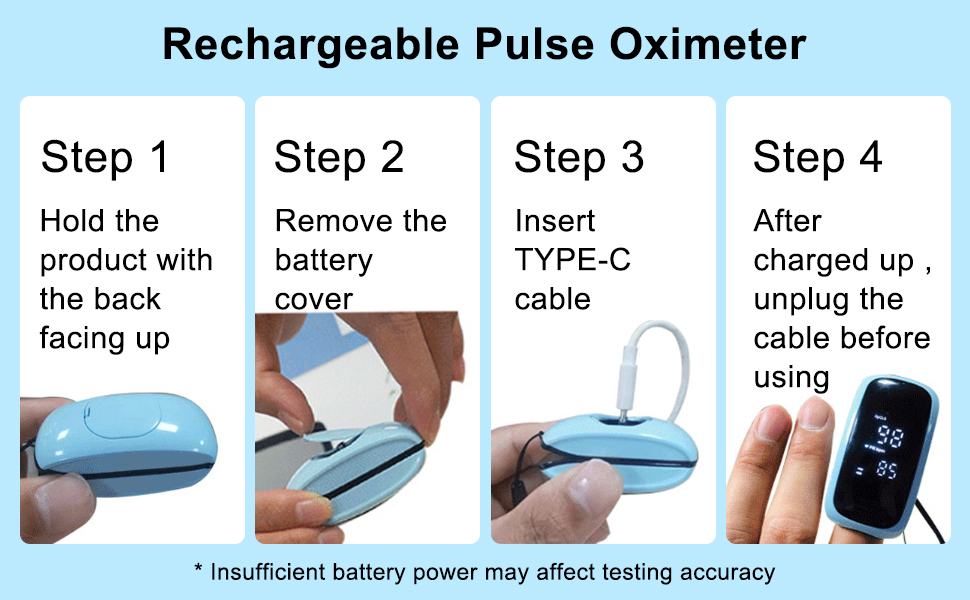 Rechargeable Pulse Oximeter

Step 1

Hold the product with the back facing up

Step 2

Remove the battery cover

Step 3

Insert TYPE-C cable

Step 4

After charged up , unplug the cable before using

98

85

* Insufficient battery power may affect testing accuracy