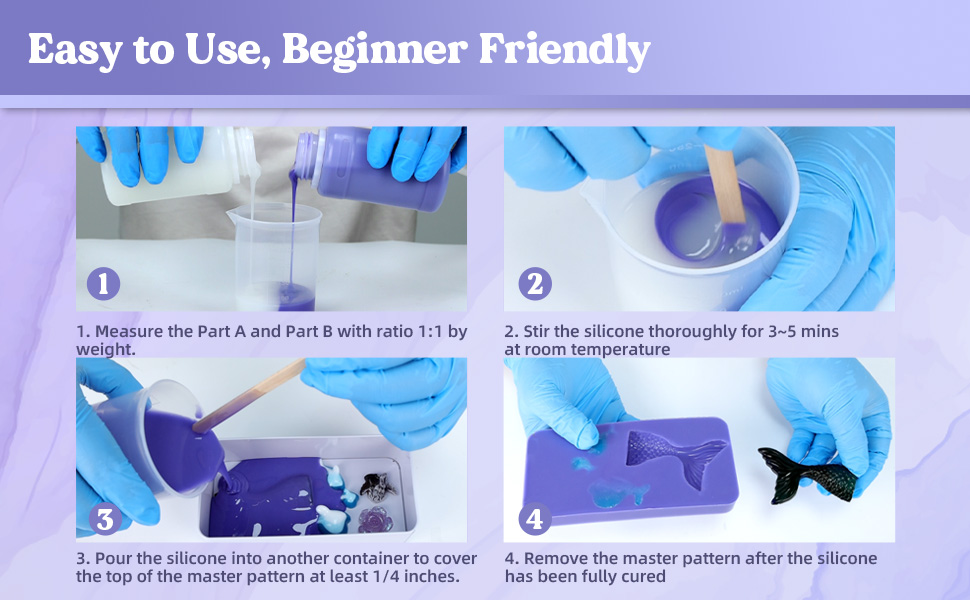 Easy to Use, Beginner Friendly

1

1. Measure the Part A and Part B with ratio 1:1 by weight.

2

2. Stir the silicone thoroughly for 3~5 mins at room temperature

3

3. Pour the silicone into another container to cover the top of the master pattern at least 1/4 inches.

4

4. Remove the master pattern after the silicone has been fully cured