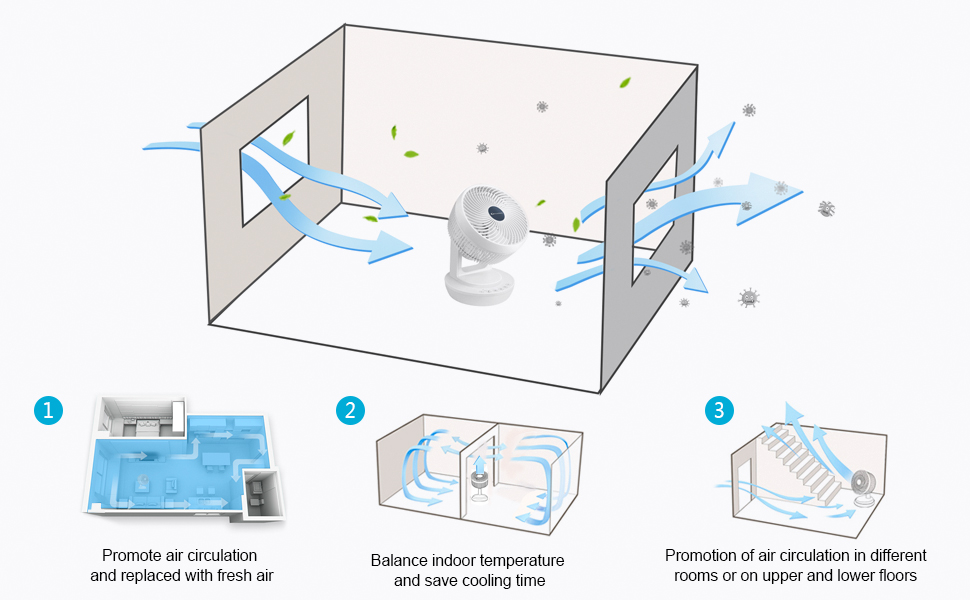 1

Promote air circulation and replaced with fresh air

2

Balance indoor temperature and save cooling time

3

Promotion of air circulation in different rooms or on upper and lower floors