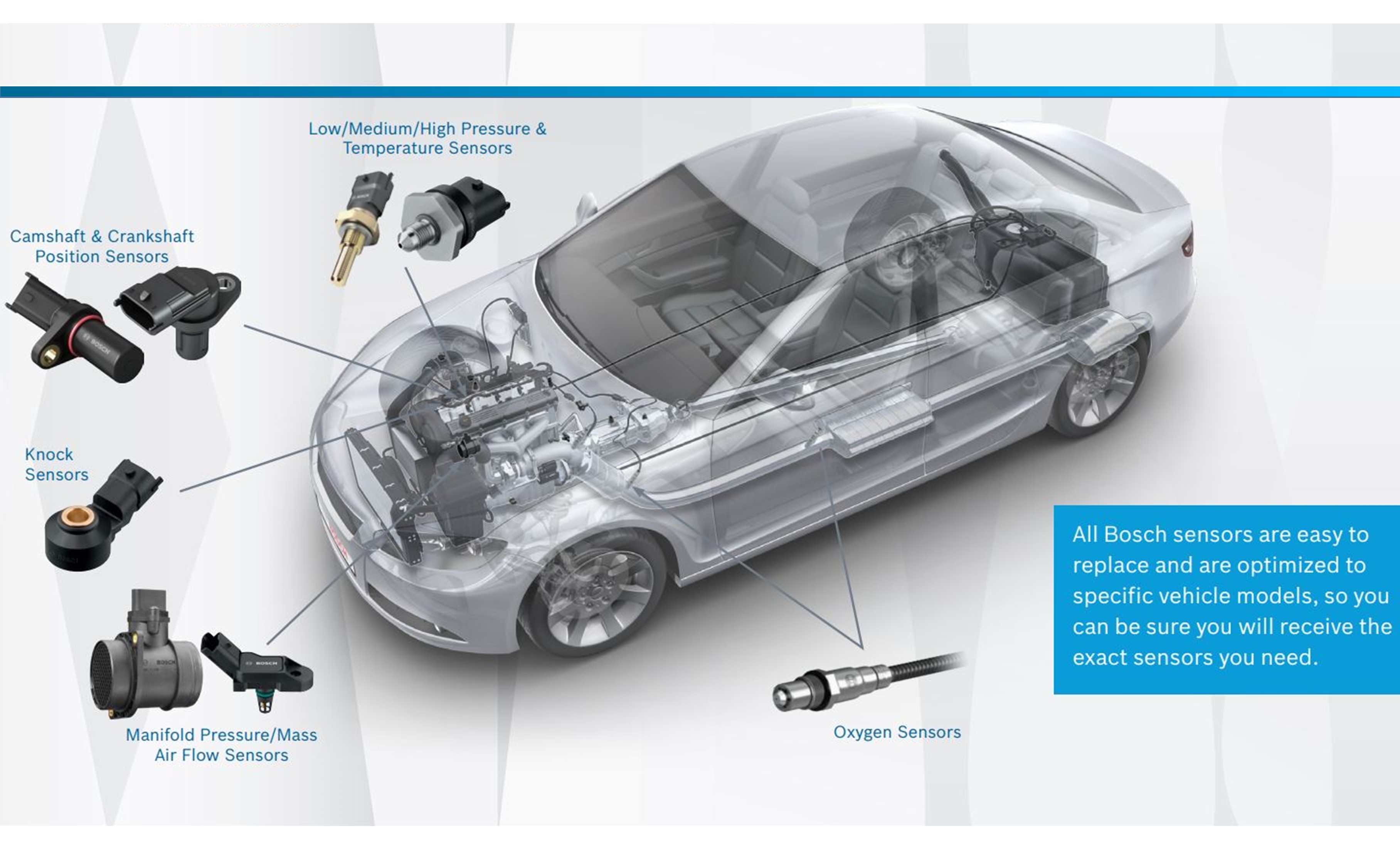 Low/Medium/High Pressure & Temperature Sensors

Camshaft & Crankshaft Position Sensors

BOSCH

Knock Sensors

BOSCH

BOSCH

Manifold Pressure/Mass Air Flow Sensors

Oxygen Sensors

All Bosch sensors are easy to replace and are optimized to specific vehicle models, so you can be sure you will receive the exact sensors you need.