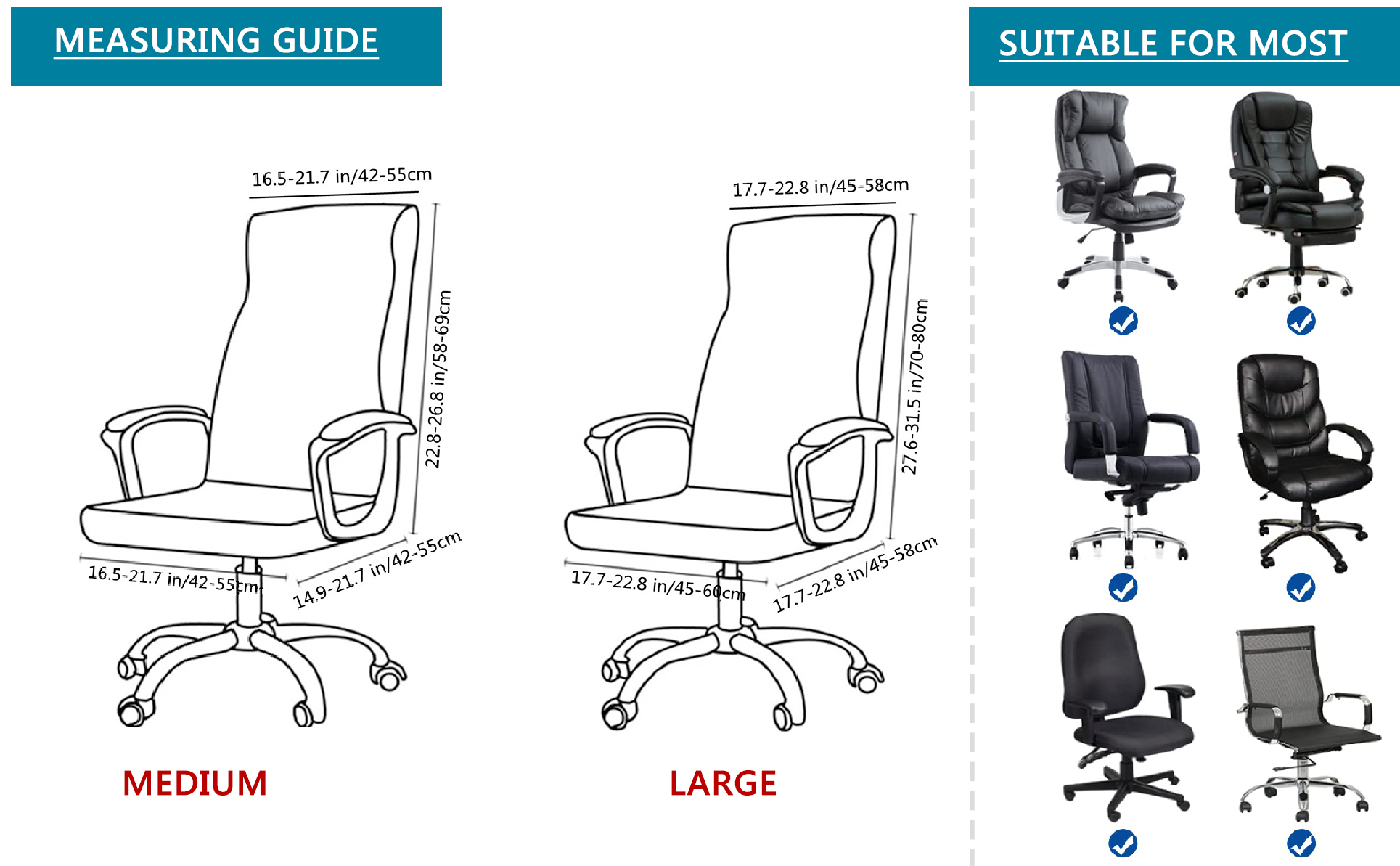 MEASURING GUIDE

16.5-21.7 in/42-55cm

22.8-26.8 in/58-69cm

16.5-21.7 in/42-55cm

14.9-21.7 in/42-55cm

MEDIUM

17.7-22.8 in/45-58cm

27.6-31.5 in/70-80cm

17.7-22.8 in/45-60cm

17.7-22.8 in/45-58cm

LARGE

SUITABLE FOR MOST