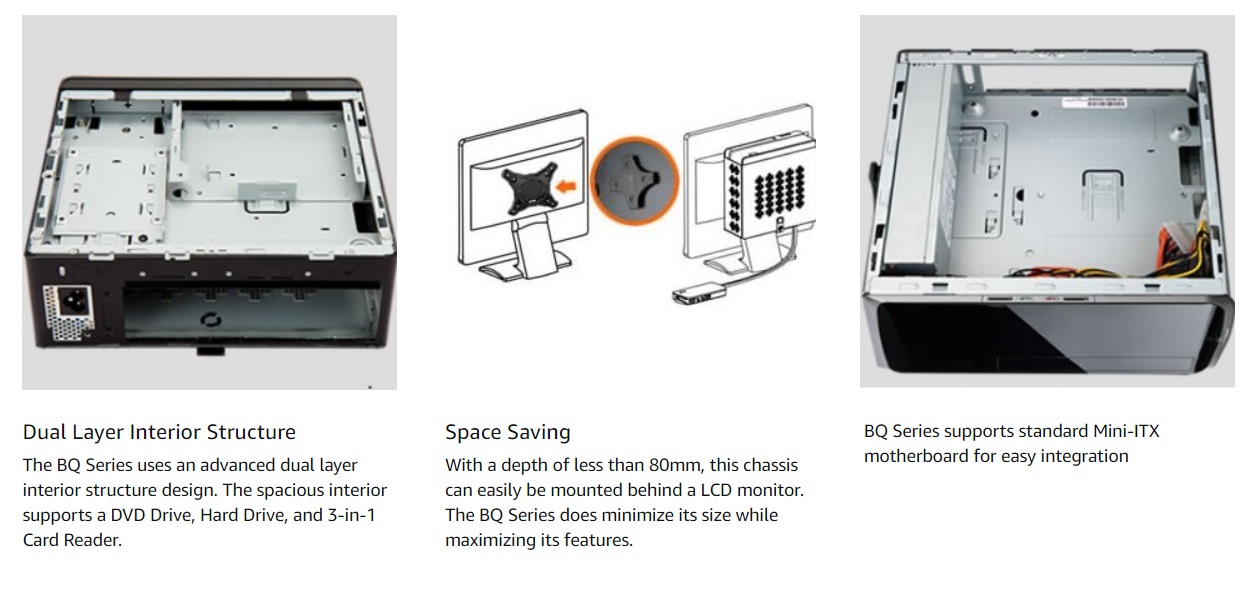 Dual Layer Interior Structure

The BQ Series uses an advanced dual layer interior structure design. The spacious interior supports a DVD Drive, Hard Drive, and 3-in-1 Card Reader.

Space Saving

With a depth of less than 80mm, this chassis can easily be mounted behind a LCD monitor. The BQ Series does minimize its size while maximizing its features.

BQ Series supports standard Mini-ITX motherboard for easy integration