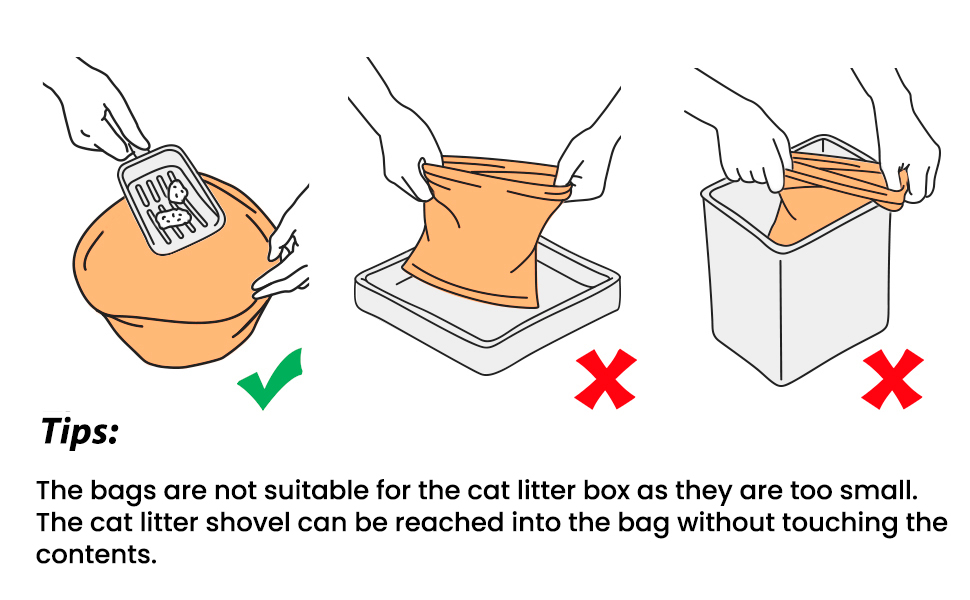 Tips:

The bags are not suitable for the cat litter box as they are too small. The cat litter shovel can be reached into the bag without touching the contents.