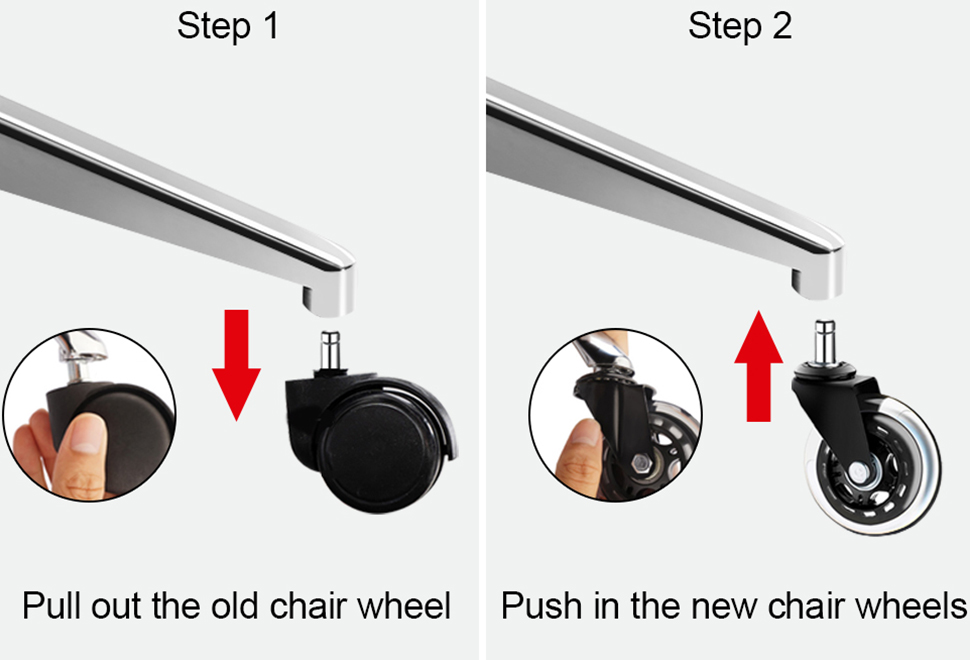 Step 1

Pull out the old chair wheel

Step 2

Push in the new chair wheels