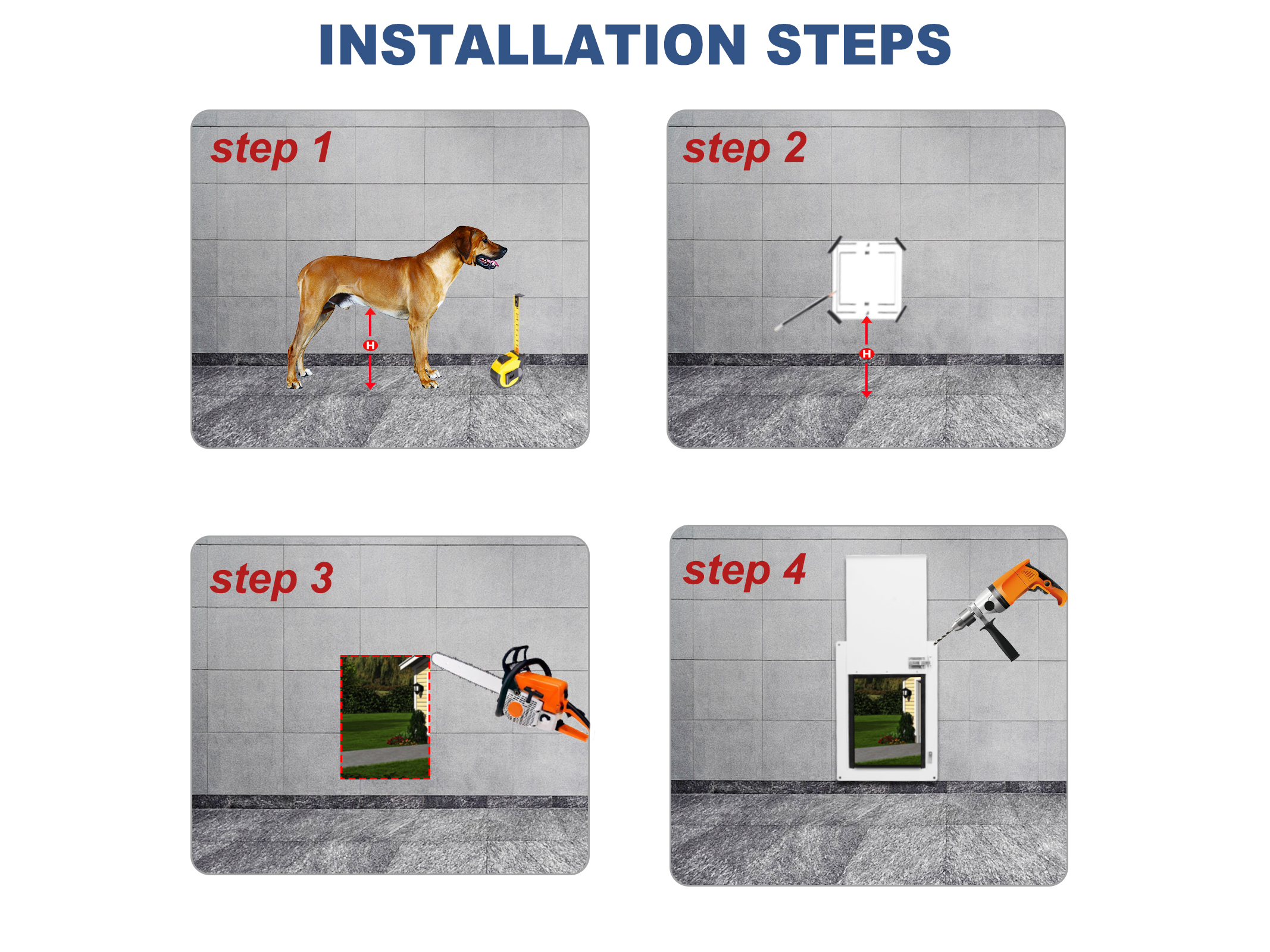 INSTALLATION STEPS

step 1

H

step 2

H

step 3

step 4