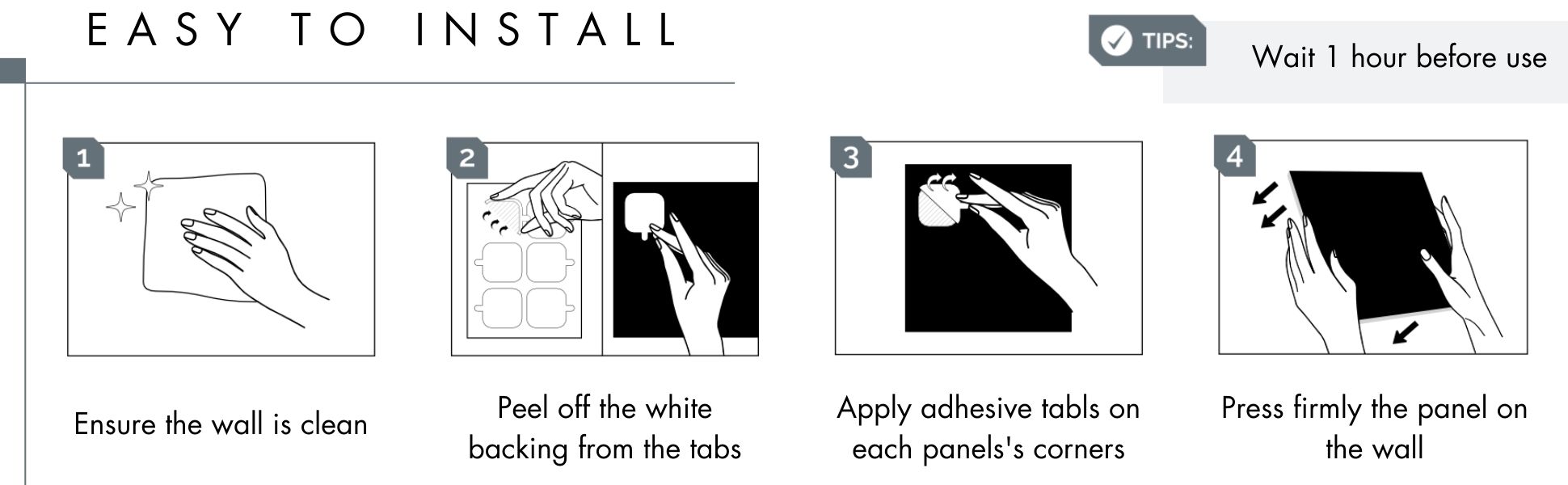 EASY TO INSTALL

TIPS: Wait 1 hour before use

1

Ensure the wall is clean

2

Peel off the white backing from the tabs

3

Apply adhesive tabls on each panels's corners

4

Press firmly the panel on the wall