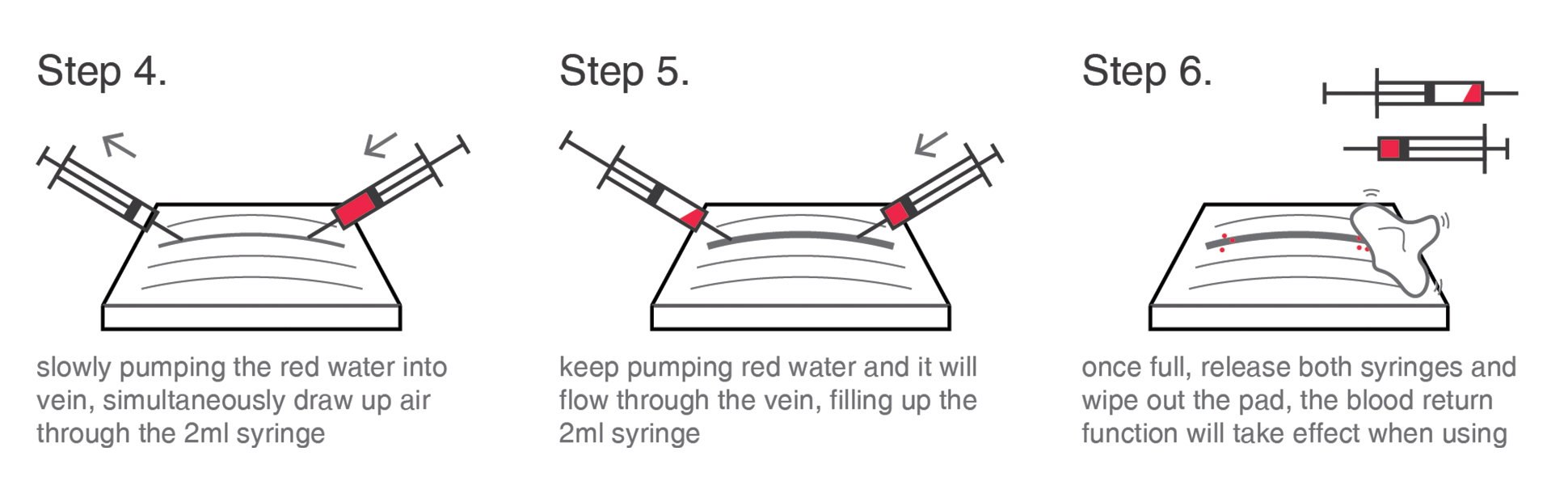 Step 4.

slowly pumping the red water into vein, simultaneously draw up air through the 2ml syringe

Step 5.

keep pumping red water and it will flow through the vein, filling up the 2ml syringe

Step 6.

once full, release both syringes and wipe out the pad, the blood return function will take effect when using