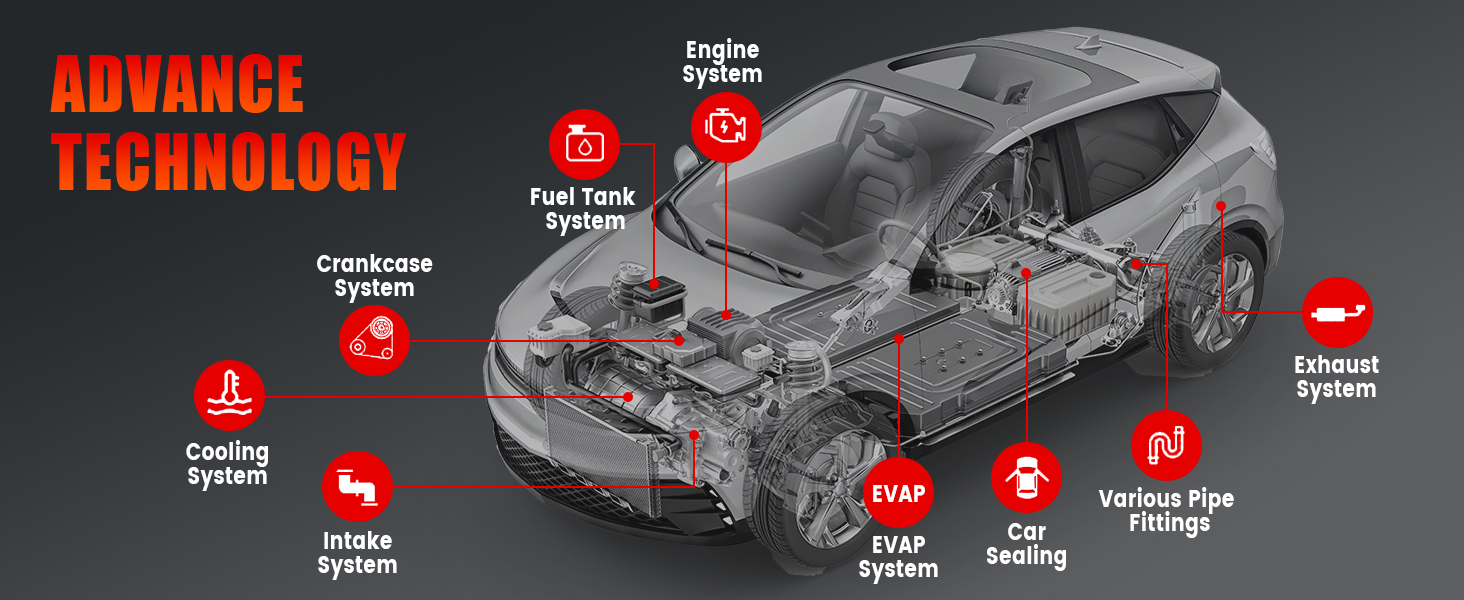 ADVANCE TECHNOLOGY

Engine System

Fuel Tank System

Crankcase System

Cooling System

Intake System

EVAP

EVAP System

Car Sealing

Various Pipe Fittings

Exhaust System